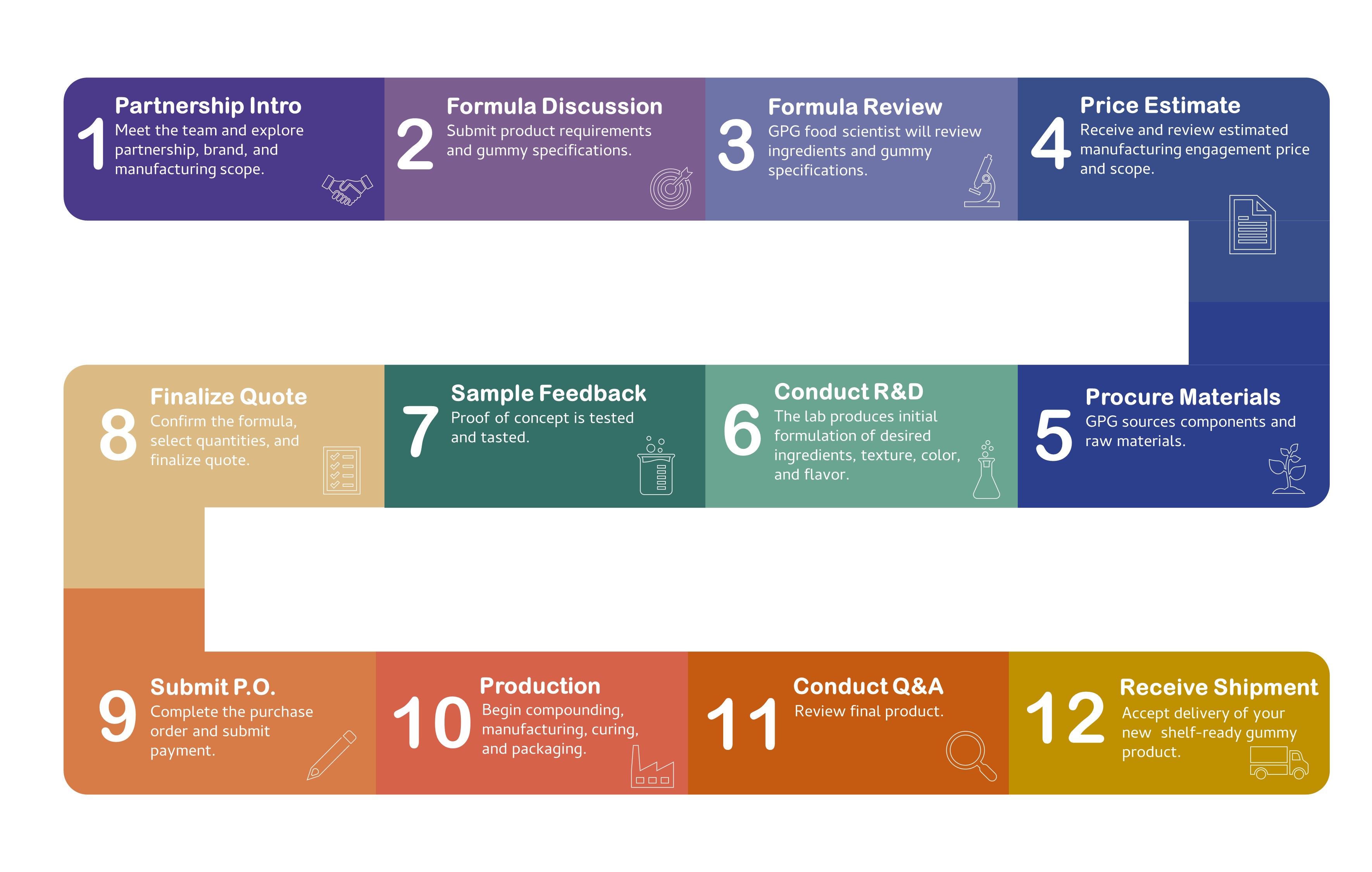 1 Partnership Intro
Meet the team and explore partnership, brand, and manufacturing scope.

2 Formula Discussion
Submit product requirements and gummy specifications.

3 Formula Review
GPG food scientist will review ingredients and gummy specifications.

4 Price Estimate
Receive and review estimated manufacturing engagement price and scope.

5 Procure Materials
GPG sources components and raw materials.

6 Conduct R&D
The lab produces initial formulation of desired ingredients, texture, color, and flavor.

7 Sample Feedback
Proof of concept is tested and tasted.

8 Finalize Quote
Confirm the formula, select quantities, and finalize quote.

9 Submit P.O.
Complete the purchase order and submit payment.

10 Production
Begin compounding, manufacturing, curing, and packaging.

11 Conduct Q&A
Review final product.

12 Receive Shipment
Accept delivery of your new shelf-ready gummy product.