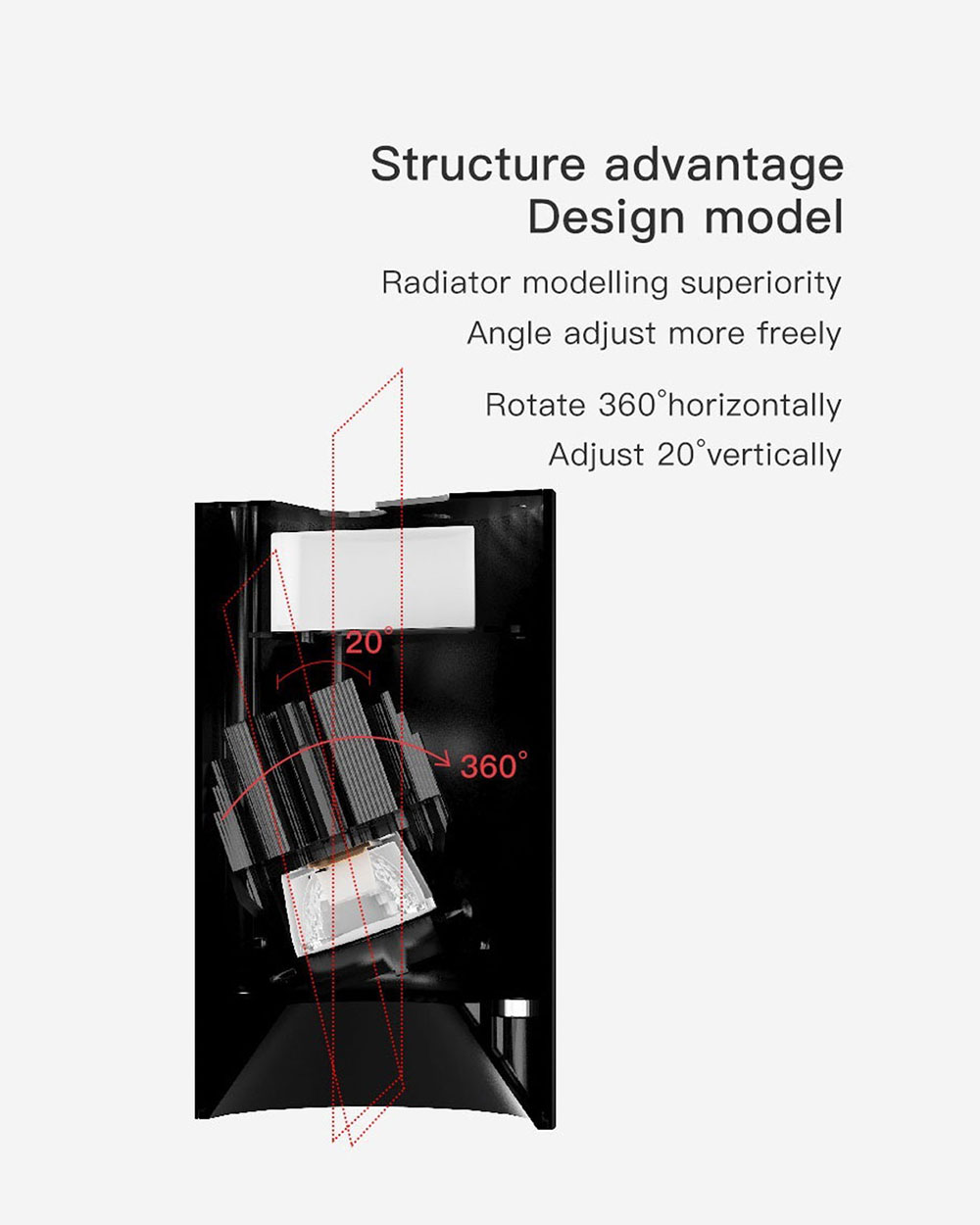 Structure advantage
Design model

Radiator modelling superiority
Angle adjust more freely

Rotate 360°horizontally
Adjust 20°vertically

20°

360°