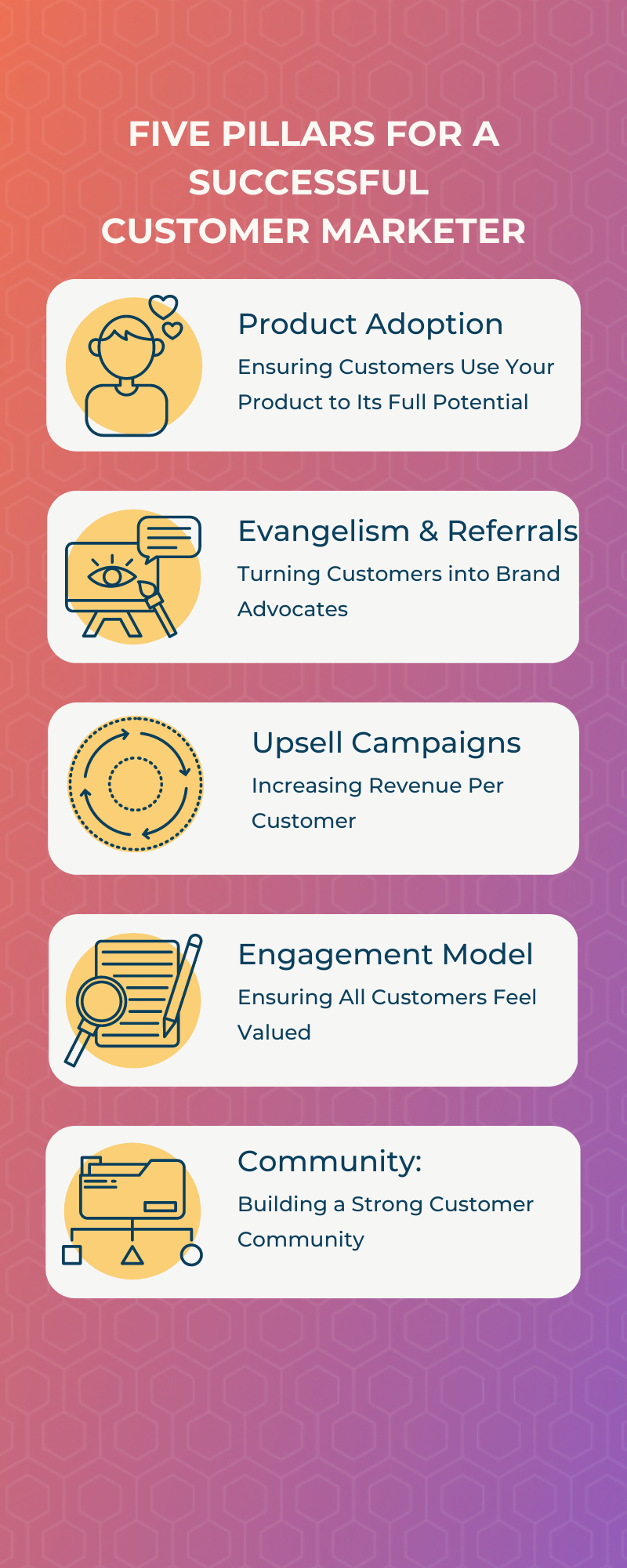 FIVE PILLARS FOR A SUCCESSFUL CUSTOMER MARKETER

Product Adoption
Ensuring Customers Use Your Product to Its Full Potential

Evangelism & Referrals
Turning Customers into Brand Advocates

Upsell Campaigns
Increasing Revenue Per Customer

Engagement Model
Ensuring All Customers Feel Valued

Community:
Building a Strong Customer Community