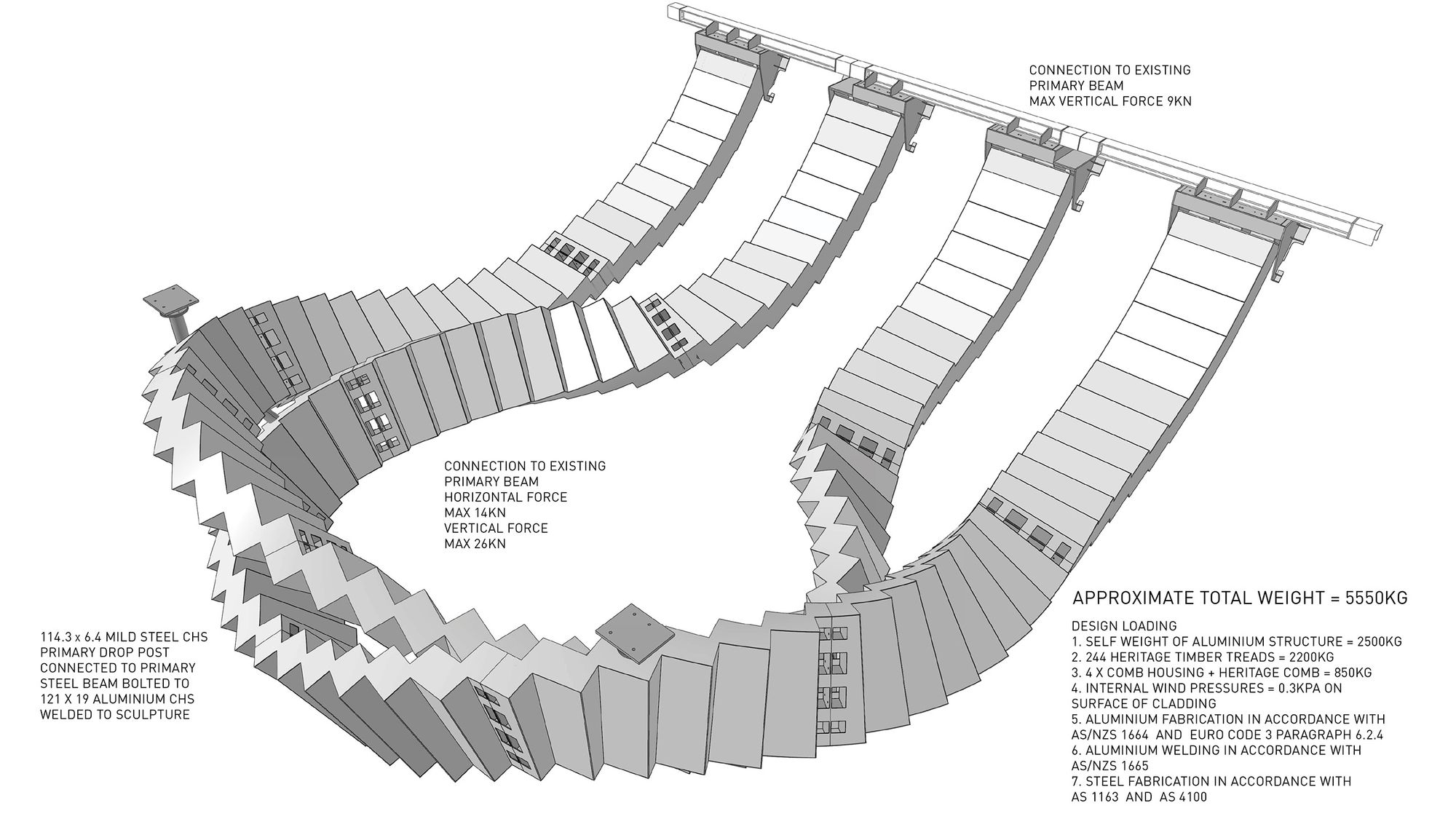 CONNECTION TO EXISTING
PRIMARY BEAM
MAX VERTICAL FORCE 9KN

CONNECTION TO EXISTING
PRIMARY BEAM
HORIZONTAL FORCE
MAX 14KN
VERTICAL FORCE
MAX 26KN

114.3 x 6.4 MILD STEEL CHS
PRIMARY DROP POST
CONNECTED TO PRIMARY
STEEL BEAM BOLTED TO
121 X 19 ALUMINIUM CHS
WELDED TO SCULPTURE

APPROXIMATE TOTAL WEIGHT = 5550KG

DESIGN LOADING
1. SELF WEIGHT OF ALUMINIUM STRUCTURE = 2500KG
2. 244 HERITAGE TIMBER TREADS = 2200KG
3. 4 X COMB HOUSING + HERITAGE COMB = 850KG
4. INTERNAL WIND PRESSURES = 0.3KPA ON
SURFACE OF CLADDING
5. ALUMINIUM FABRICATION IN ACCORDANCE WITH
AS/NZS 1664 AND EURO CODE 3 PARAGRAPH 6.2.4
6. ALUMINIUM WELDING IN ACCORDANCE WITH
AS/NZS 1665
7. STEEL FABRICATION IN ACCORDANCE WITH
AS 1163 AND AS 4100