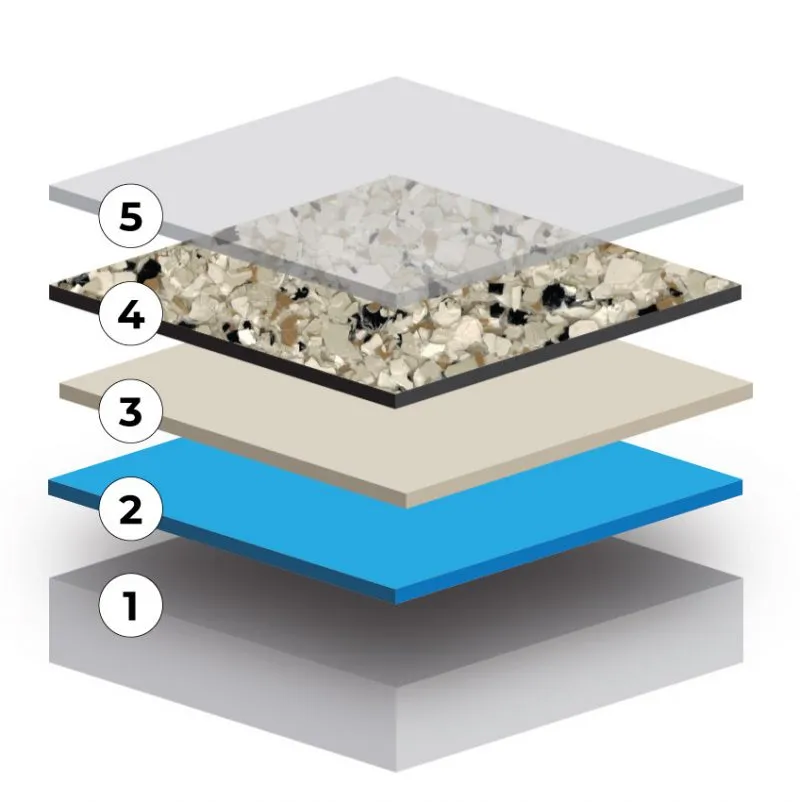 5
4
3
2
1