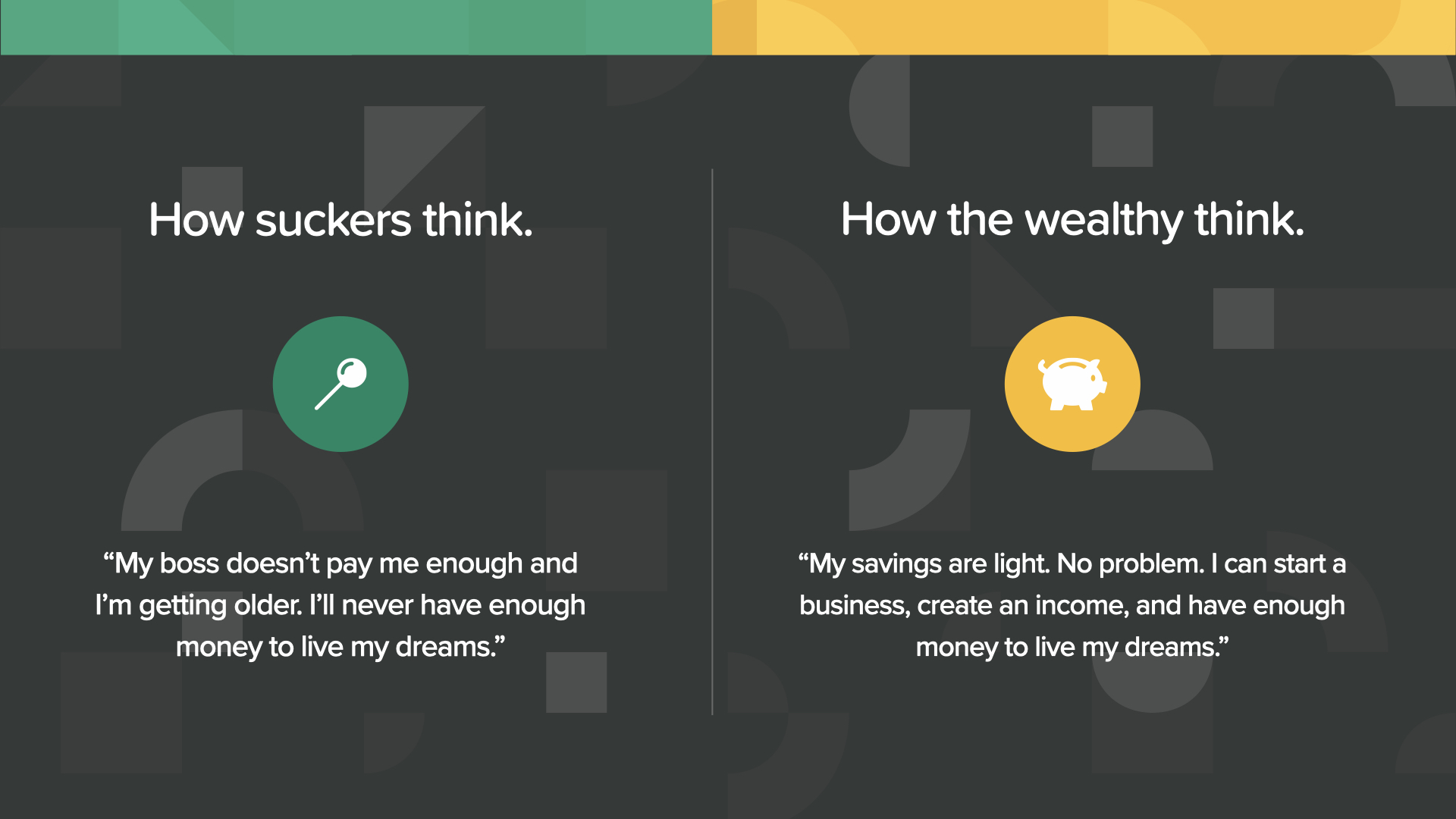 How suckers think.

"My boss doesn't pay me enough and I'm getting older. I'll never have enough money to live my dreams."

How the wealthy think.

"My savings are light. No problem. I can start a business, create an income, and have enough money to live my dreams."