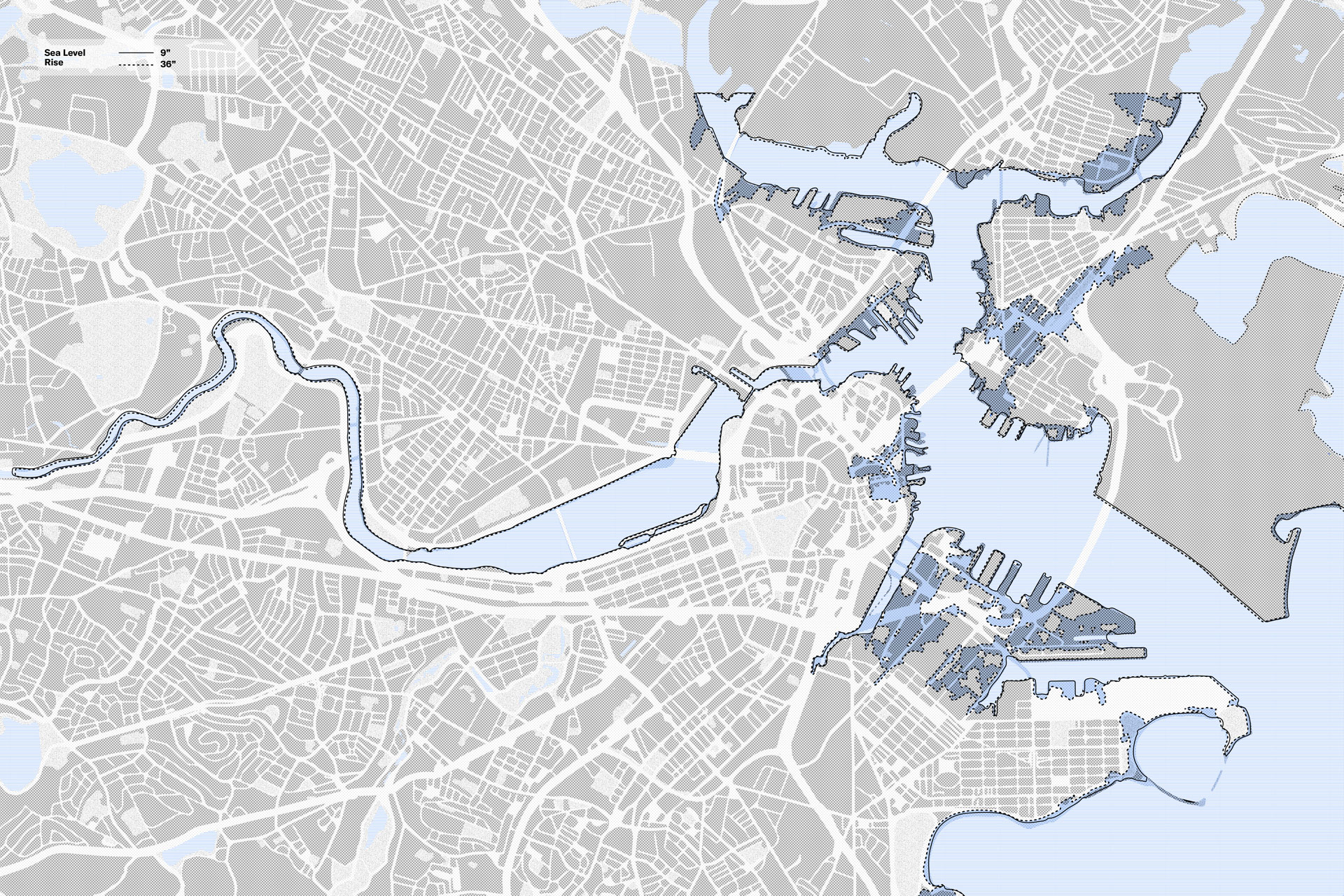 Sea Level Rise
9”
36”