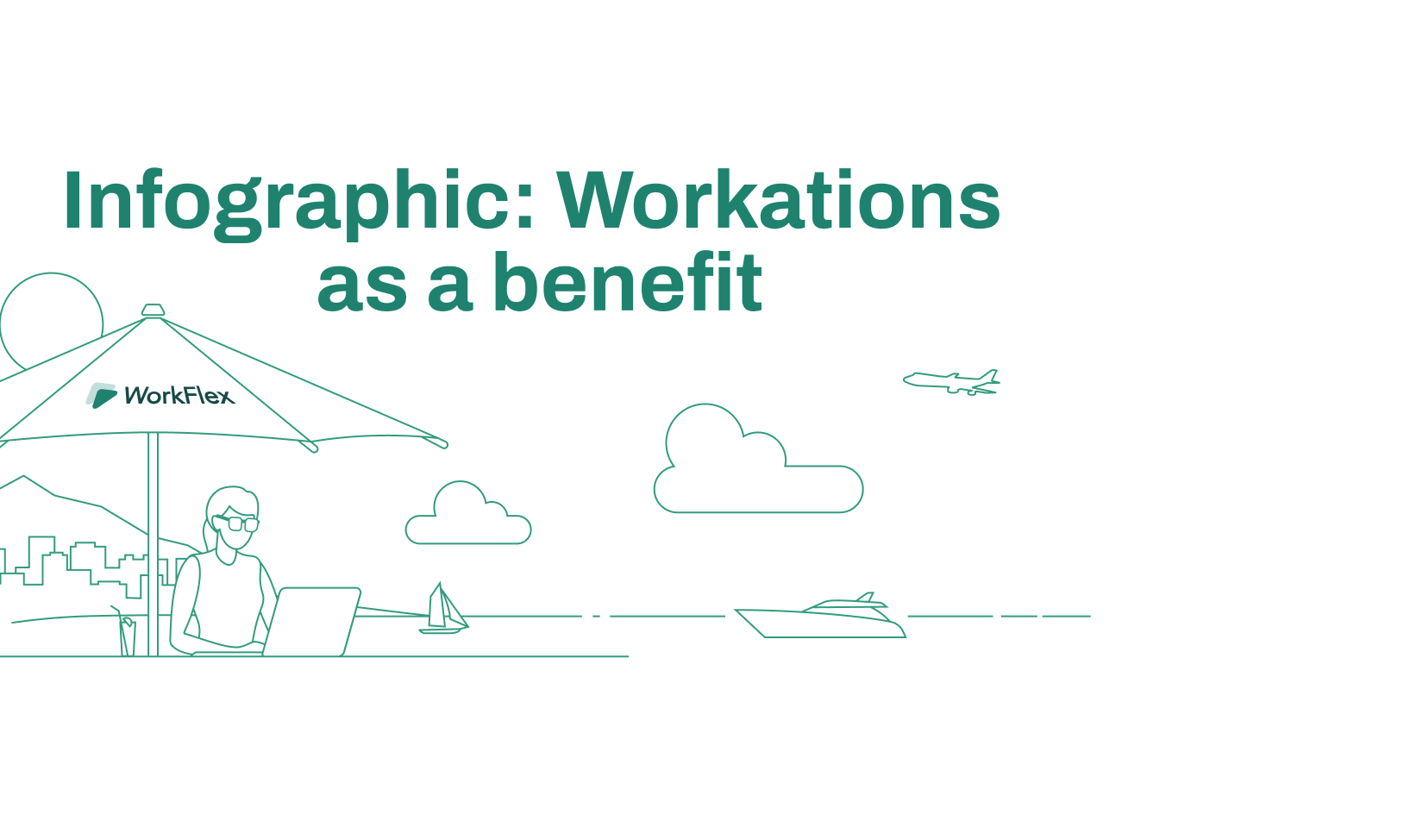 Infographic: Workations as a benefit

WorkFlex