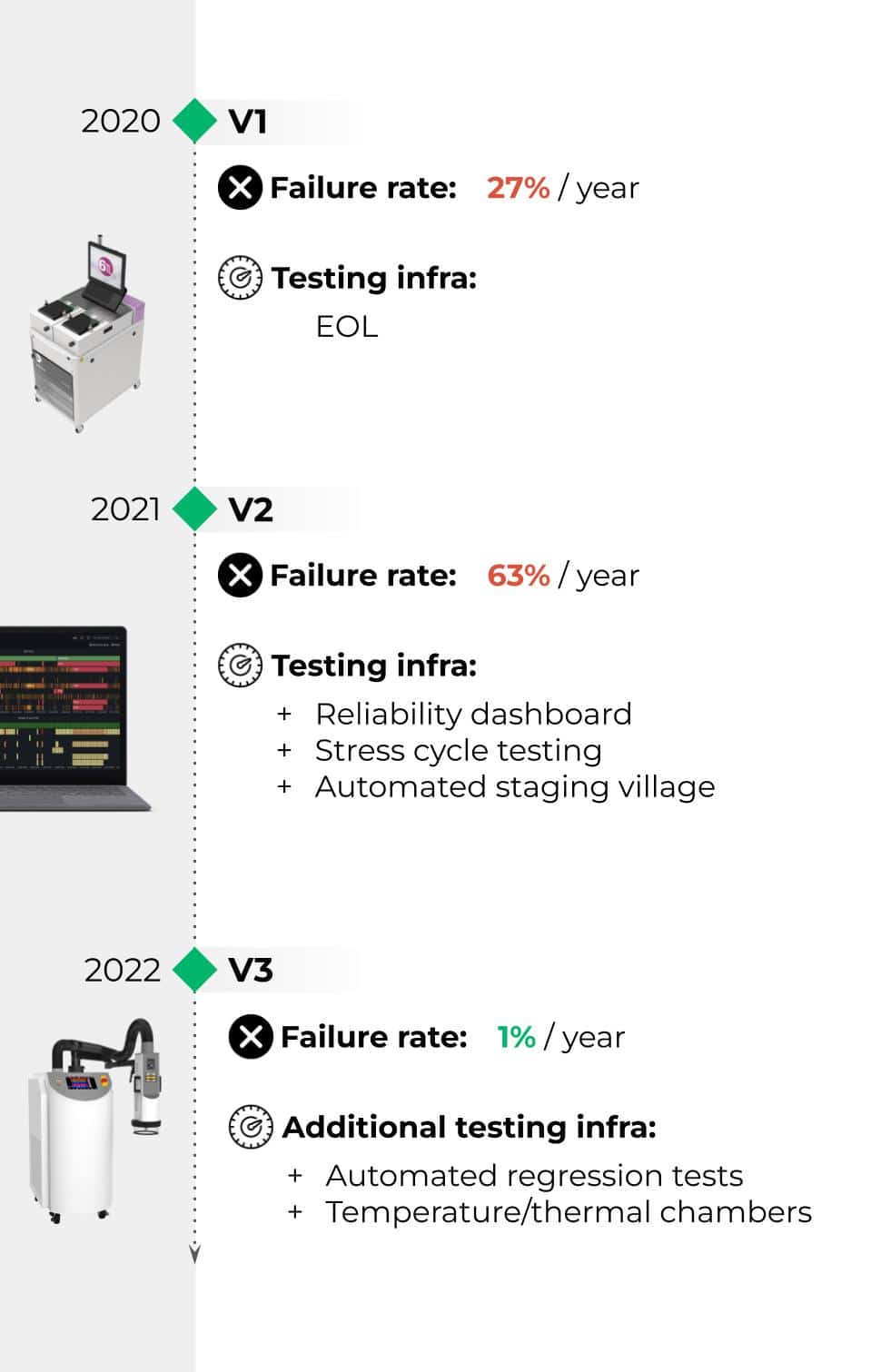 2020 V1

Failure rate: 27% / year

Testing infra:
EOL

2021 V2

Failure rate: 63% / year

Testing infra:
+ Reliability dashboard
+ Stress cycle testing
+ Automated staging village

2022 V3

Failure rate: 1% / year

Additional testing infra:
+ Automated regression tests
+ Temperature/thermal chambers