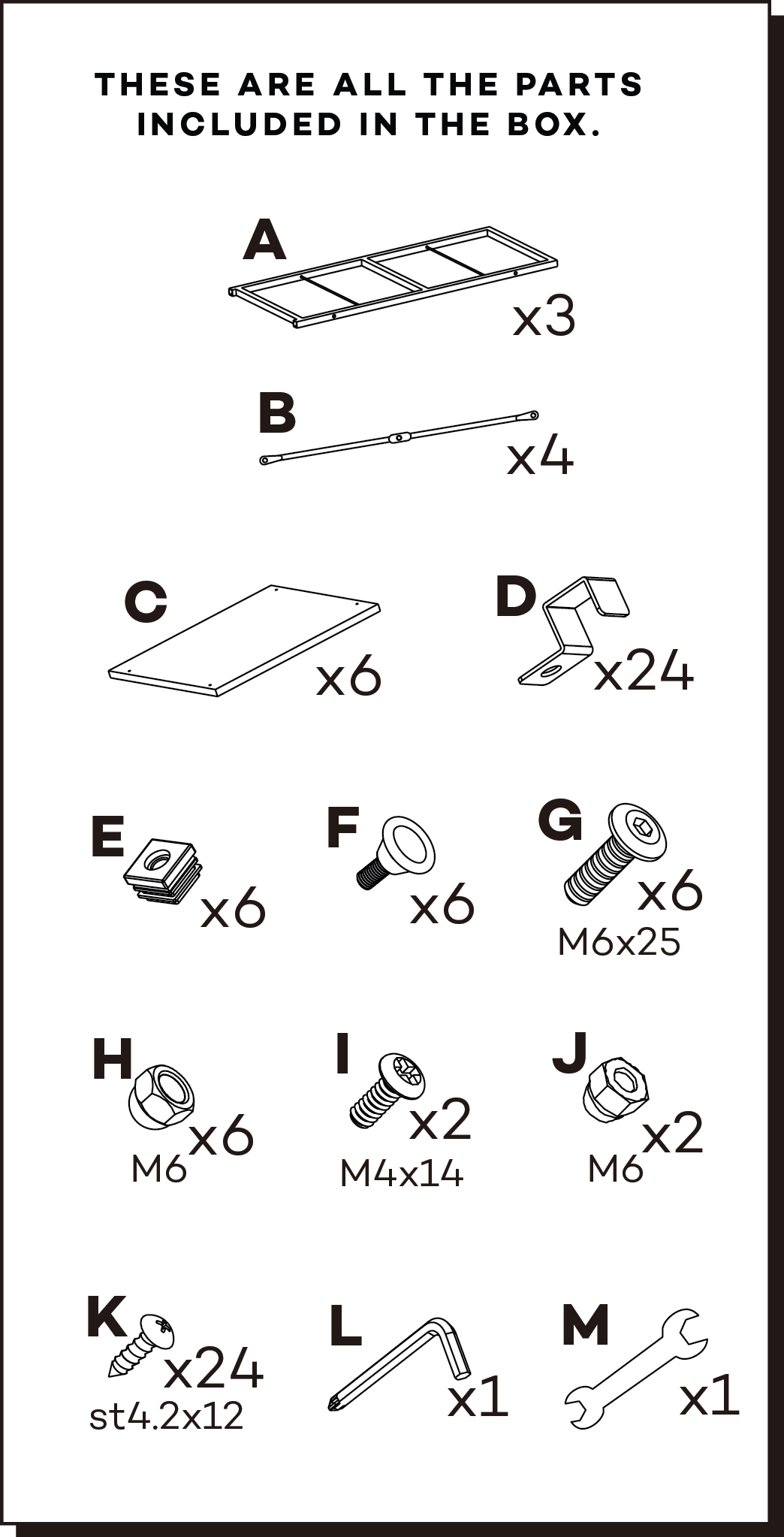 THESE ARE ALL THE PARTS INCLUDED IN THE BOX.

A x3

B x4

C x6

D x24

E x6

F x6

G x6 M6x25

H x6 M6

I x2 M4x14

J x2 M6

K x24 st4.2x12

L x1

M x1