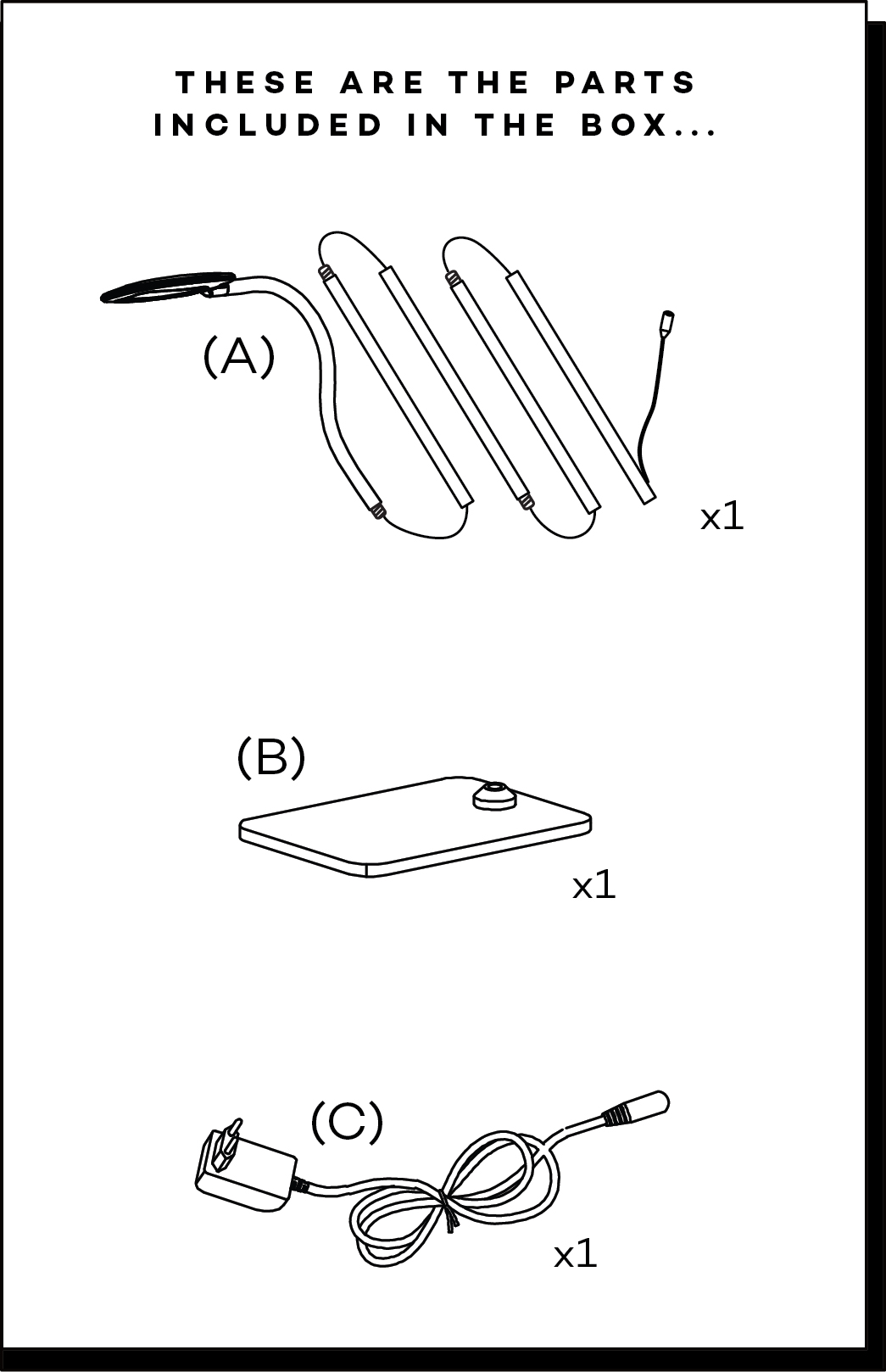 THESE ARE THE PARTS INCLUDED IN THE BOX...

(A)

x1

(B)

x1

(C)

x1