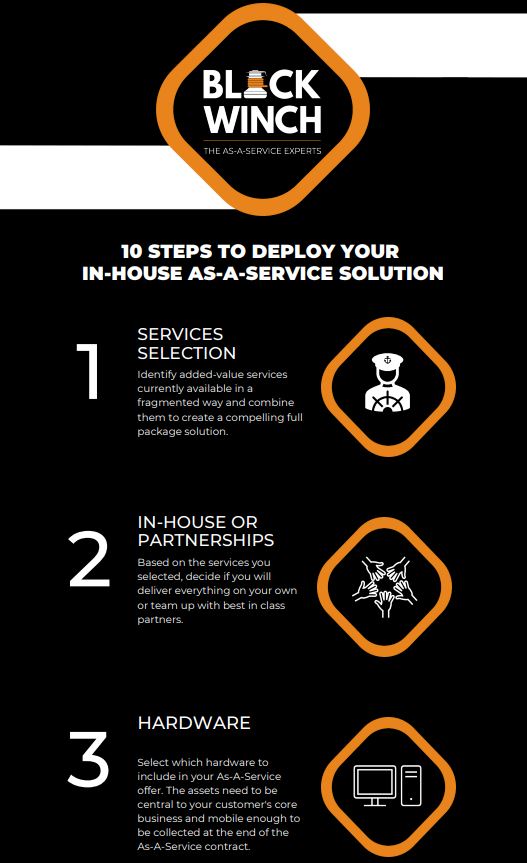 BLACK WINCH
THE AS-A-SERVICE EXPERTS

10 STEPS TO DEPLOY YOUR IN-HOUSE AS-A-SERVICE SOLUTION

1

SERVICES SELECTION

Identify added-value services currently available in a fragmented way and combine them to create a compelling full package solution.

2

IN-HOUSE OR PARTNERSHIPS

Based on the services you selected, decide if you will deliver everything on your own or team up with best in class partners.

3

HARDWARE

Select which hardware to include in your As-A-Service offer. The assets need to be central to your customer's core business and mobile enough to be collected at the end of the As-A-Service contract.