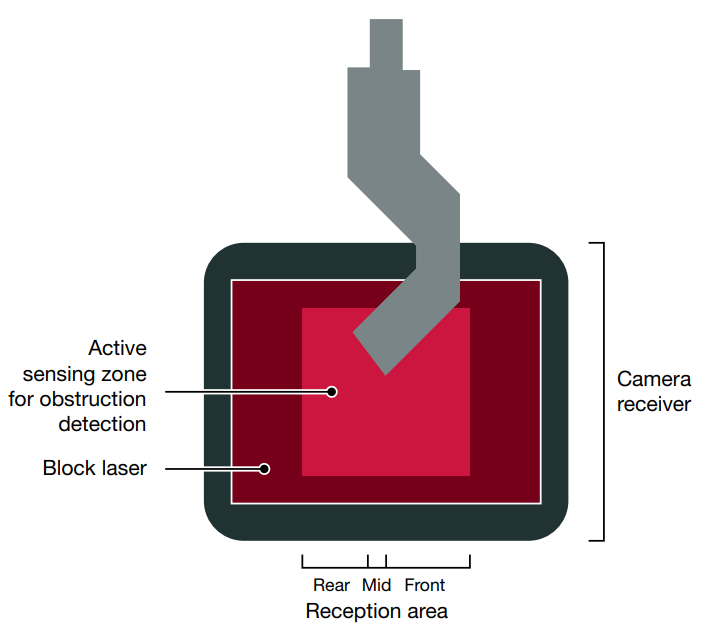 Active sensing zone for obstruction detection

Block laser

Camera receiver

Rear Mid Front

Reception area