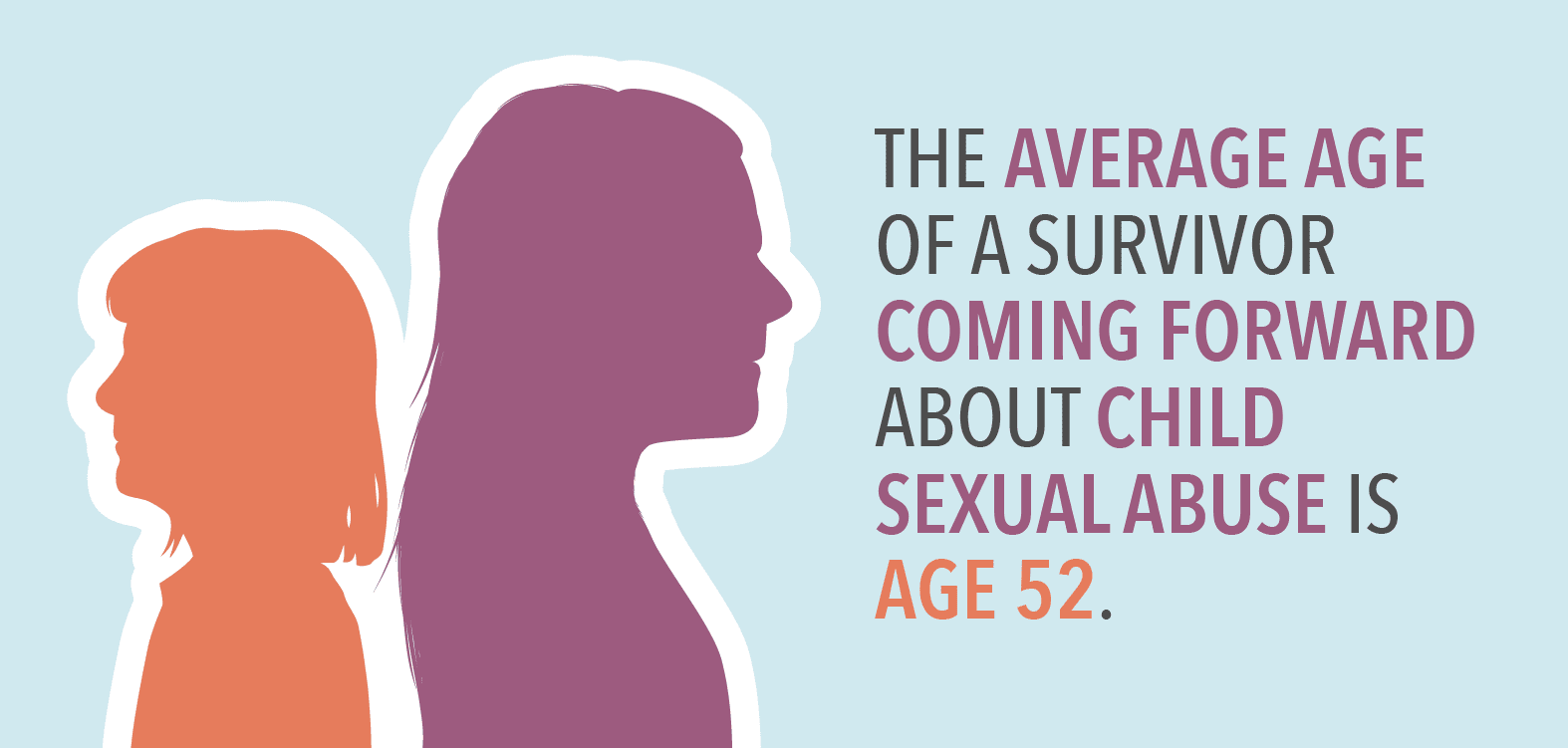 THE AVERAGE AGE OF A SURVIVOR COMING FORWARD ABOUT CHILD SEXUAL ABUSE IS AGE 52.