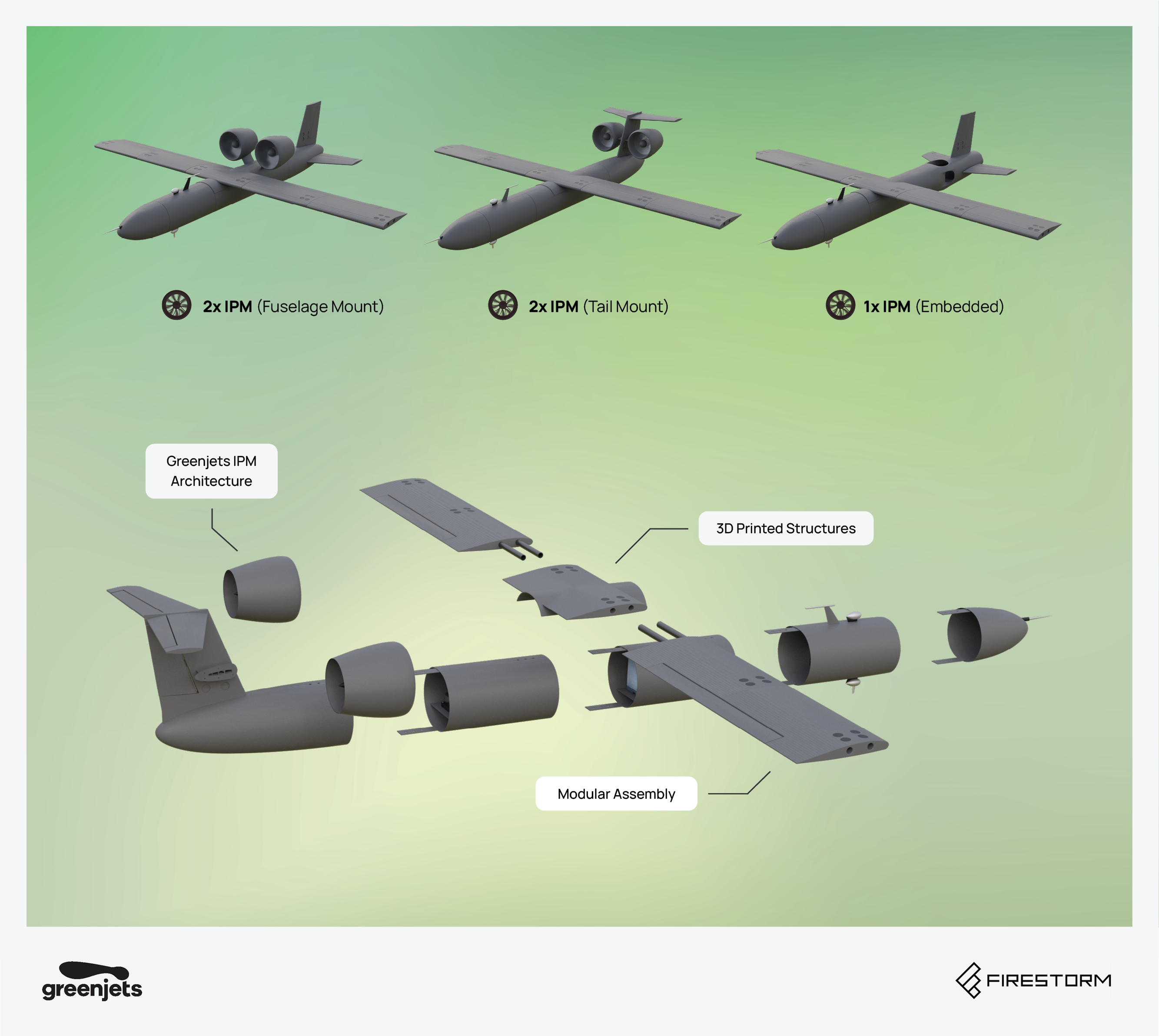 2x IPM (Fuselage Mount)

2x IPM (Tail Mount)

1x IPM (Embedded)

Greenjets IPM Architecture

3D Printed Structures

Modular Assembly

greenjets

FIRESTORM