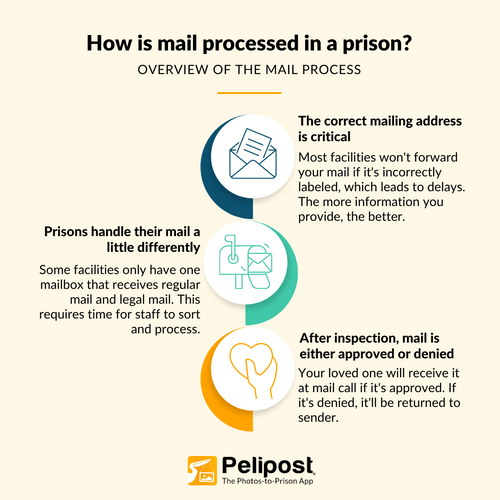 How is mail processed in a prison?

OVERVIEW OF THE MAIL PROCESS

The correct mailing address is critical

Most facilities won't forward your mail if it's incorrectly labeled, which leads to delays. The more information you provide, the better.

Prisons handle their mail a little differently

Some facilities only have one mailbox that receives regular mail and legal mail. This requires time for staff to sort and process.

After inspection, mail is either approved or denied

Your loved one will receive it at mail call if it's approved. If it's denied, it'll be returned to sender.

Pelipost

The Photos-to-Prison App