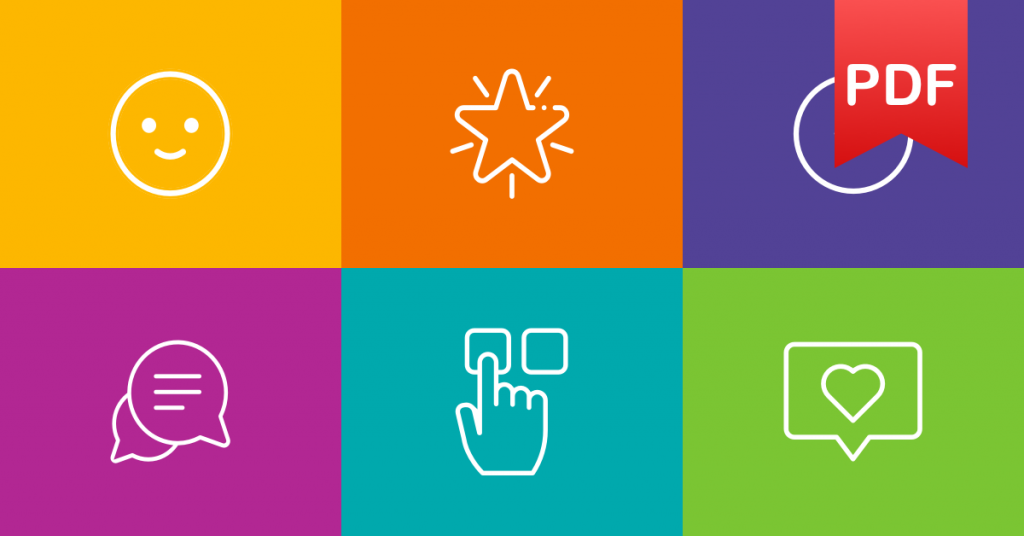 PDF