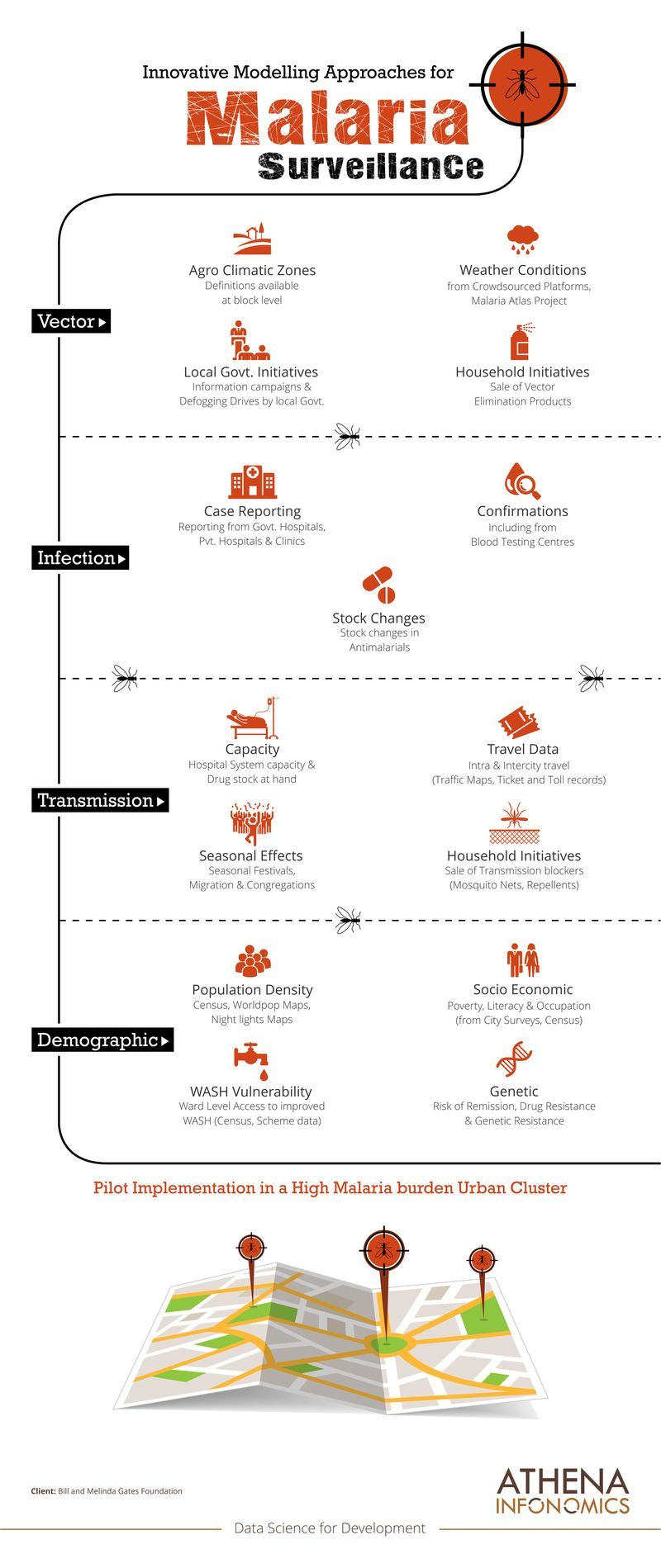 Innovative Modelling Approaches for
Malaria
Surveillance

Vector

Agro Climatic Zones
Definitions available at block level

Weather Conditions
from Crowdsourced Platforms, Malaria Atlas Project

Local Govt. Initiatives
Information campaigns & Defogging Drives by local Govt.

Household Initiatives
Sale of Vector Elimination Products

Infection

Case Reporting
Reporting from Govt. Hospitals, Pvt. Hospitals & Clinics

Confirmations
Including from Blood Testing Centres

Stock Changes
Stock changes in Antimalarials

Transmission

Capacity
Hospital System capacity & Drug stock at hand

Travel Data
Intra & Intercity travel (Traffic Maps, Ticket and Toll records)

Seasonal Effects
Seasonal Festivals, Migration & Congregations

Household Initiatives
Sale of Transmission blockers (Mosquito Nets, Repellents)

Demographic

Population Density
Census, Worldpop Maps, Night lights Maps

Socio Economic
Poverty, Literacy & Occupation (from City Surveys, Census)

WASH Vulnerability
Ward Level Access to improved WASH (Census, Scheme data)

Genetic
Risk of Remission, Drug Resistance & Genetic Resistance

Pilot Implementation in a High Malaria burden Urban Cluster

Client: Bill and Melinda Gates Foundation

ATHENA INFONOMICS

Data Science for Development