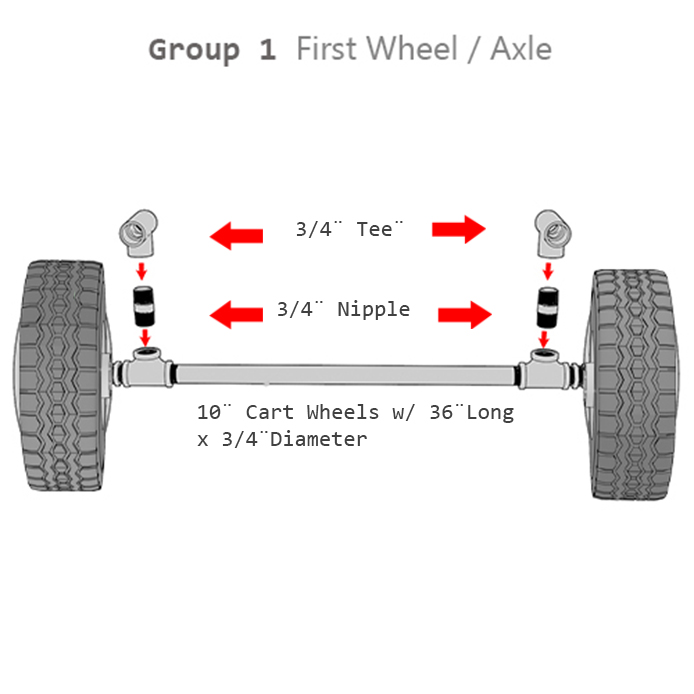 Group 1 First Wheel / Axle

3/4¨ Tee¨

3/4¨ Nipple

10¨ Cart Wheels w/ 36¨Long x 3/4¨Diameter