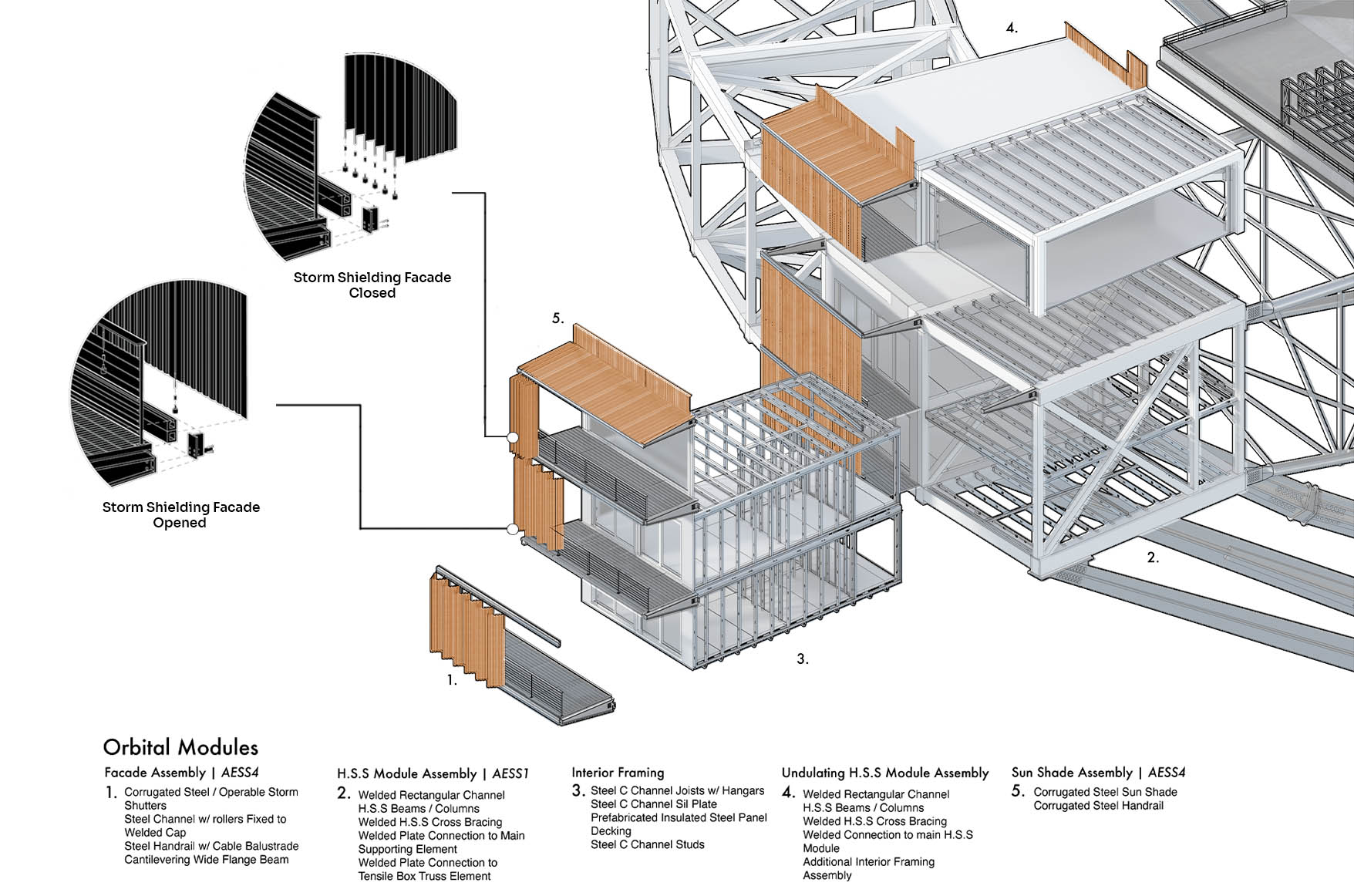 4.

Storm Shielding Facade Closed

5.

Storm Shielding Facade Opened

2.

3.

1.

Orbital Modules

Facade Assembly | AESS4

1. Corrugated Steel / Operable Storm Shutters
Steel Channel w/ rollers Fixed to Welded Cap
Steel Handrail w/ Cable Balustrade
Cantilevering Wide Flange Beam

H.S.S Module Assembly | AESS1

2. Welded Rectangular Channel H.S.S Beams / Columns
Welded H.S.S Cross Bracing
Welded Plate Connection to Main Supporting Element
Welded Plate Connection to Tensile Box Truss Element

Interior Framing

3. Steel C Channel Joists w/ Hangars
Steel C Channel Sil Plate
Prefabricated Insulated Steel Panel Decking
Steel C Channel Studs

Undulating H.S.S Module Assembly

4. Welded Rectangular Channel H.S.S Beams / Columns
Welded H.S.S Cross Bracing
Welded Connection to main H.S.S Module
Additional Interior Framing Assembly

Sun Shade Assembly | AESS4

5. Corrugated Steel Sun Shade
Corrugated Steel Handrail