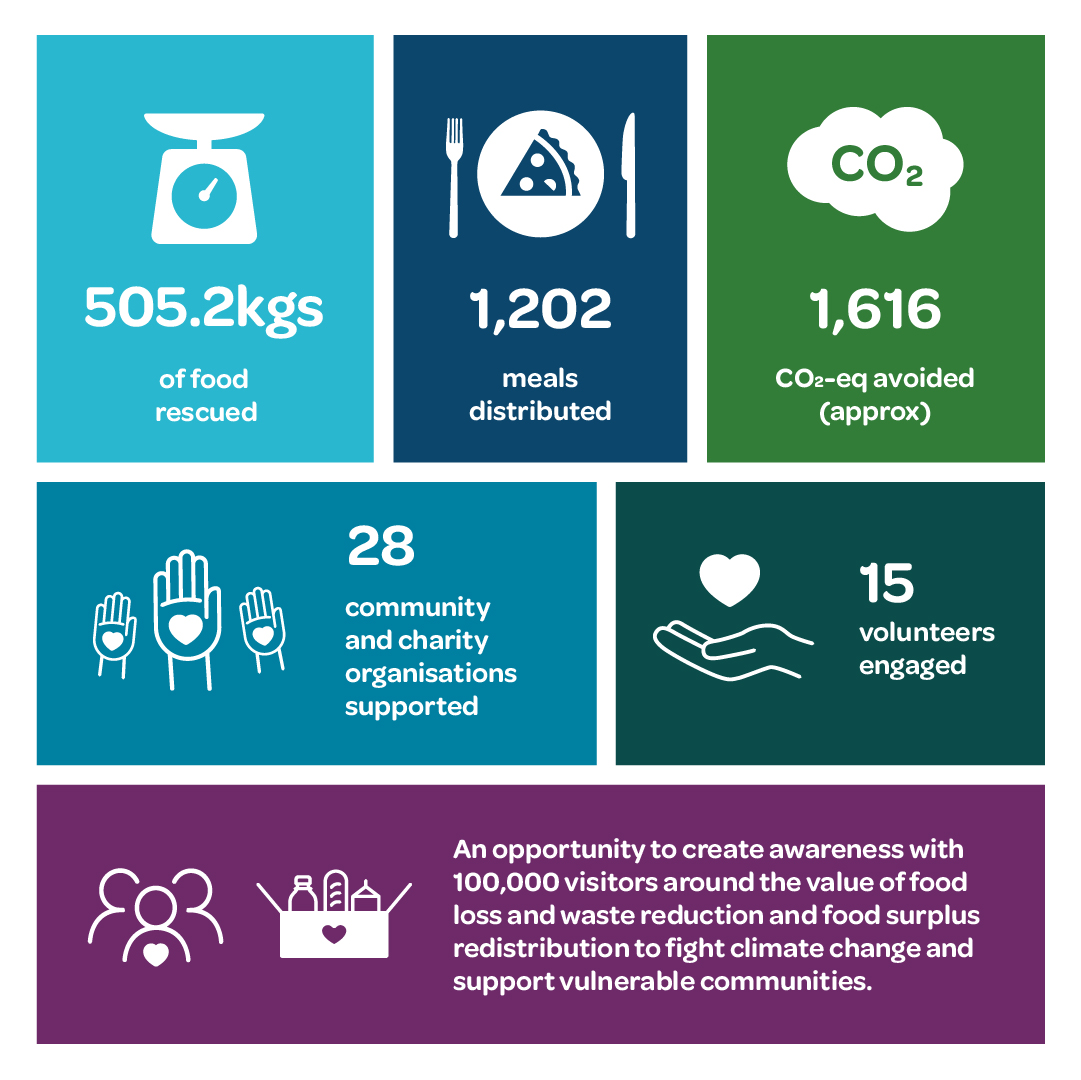 505.2kgs

of food rescued

1,202

meals distributed

$CO_2$

1,616

$CO_2$-eq avoided (approx)

28

community and charity organisations supported

15

volunteers engaged

An opportunity to create awareness with 100,000 visitors around the value of food loss and waste reduction and food surplus redistribution to fight climate change and support vulnerable communities.