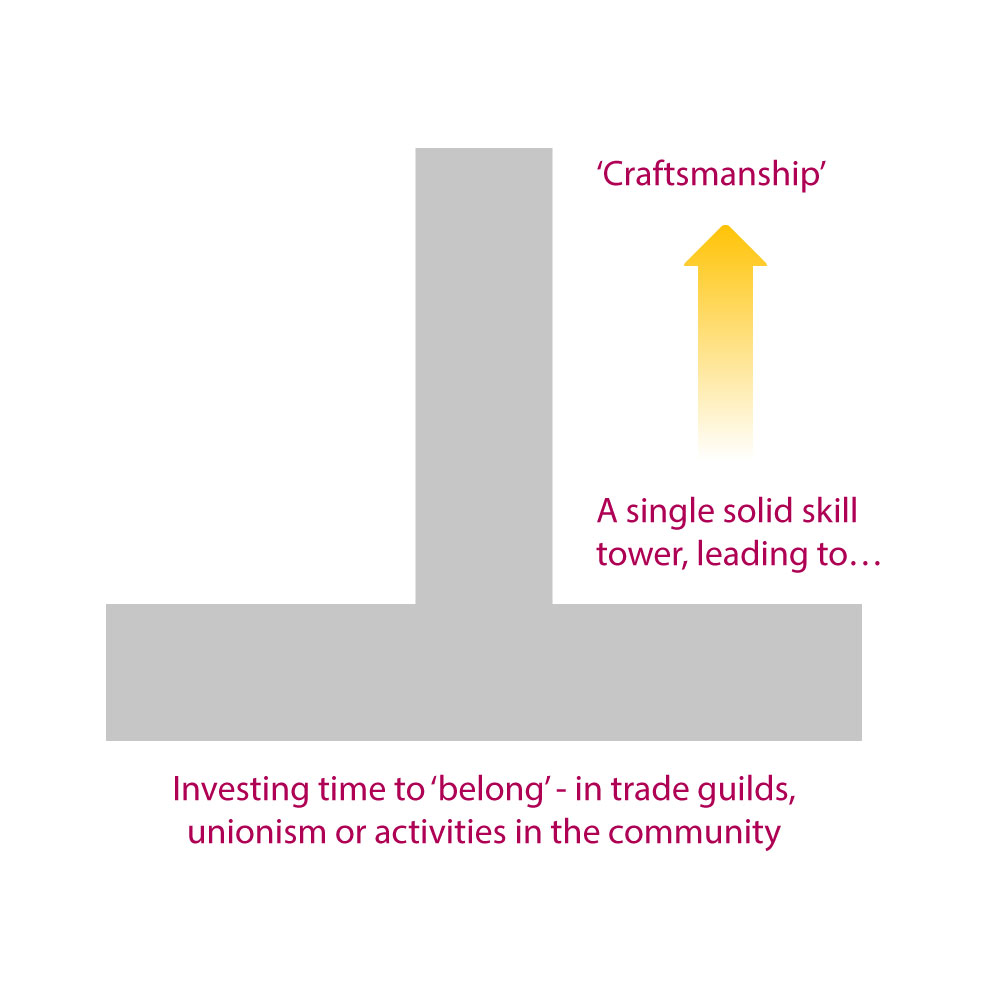 ‘Craftsmanship’

A single solid skill tower, leading to…

Investing time to ‘belong’ - in trade guilds, unionism or activities in the community