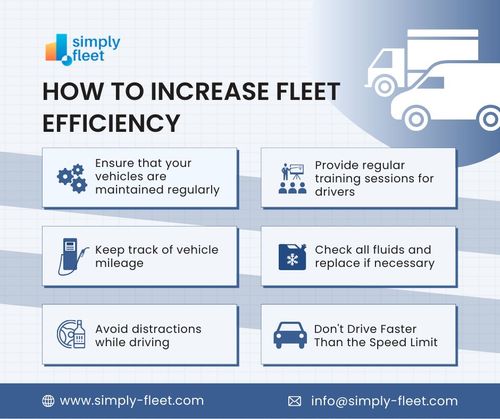 simply fleet

HOW TO INCREASE FLEET EFFICIENCY

Ensure that your vehicles are maintained regularly

Provide regular training sessions for drivers

Keep track of vehicle mileage

Check all fluids and replace if necessary

Avoid distractions while driving

Don't Drive Faster Than the Speed Limit

www.simply-fleet.com

info@simply-fleet.com