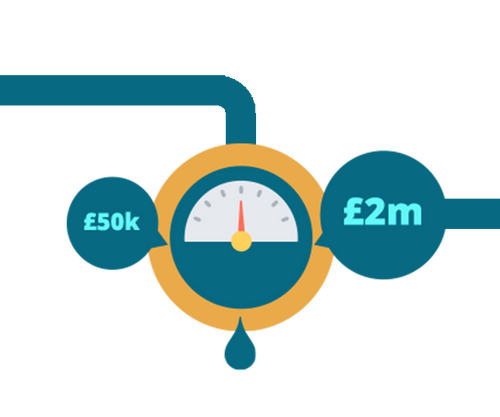 £50k

£2m