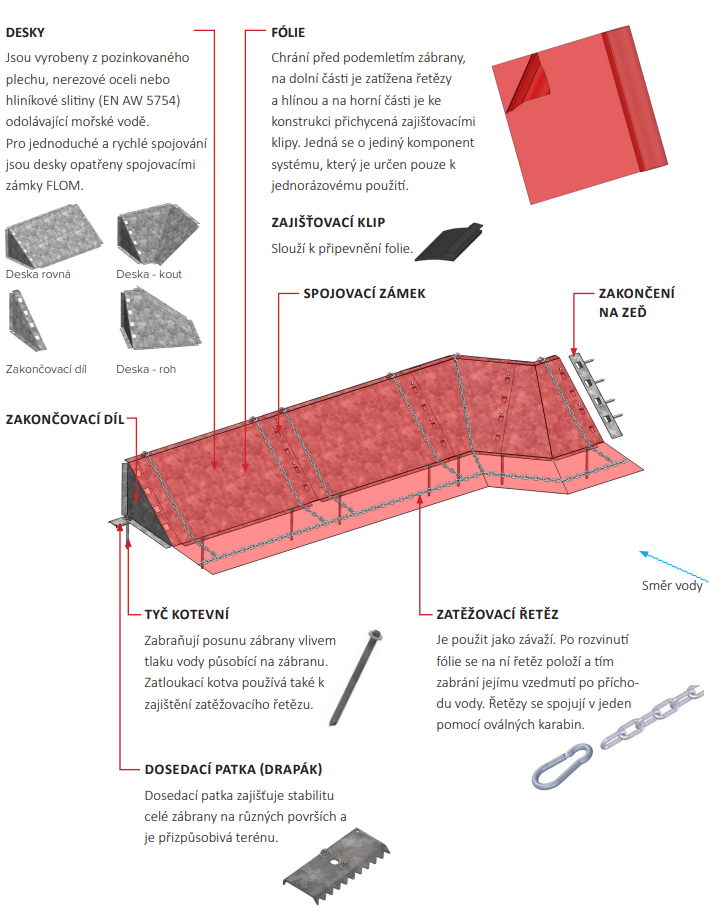 DESKY
Jsou vyrobeny z pozinkovaného plechu, nerezové oceli nebo hliníkové slitiny (EN AW 5754) odolávající mořské vodě.
Pro jednoduché a rychlé spojování jsou desky opatřeny spojovacími zámky FLOM.

Deska rovná
Deska - kout
Zakončovací díl
Deska - roh

FÓLIE
Chrání před podemletím zábrany, na dolní části je zatížena řetězy a hlínou a na horní části je ke konstrukci přichycená zajišťovacími klipy. Jedná se o jediný komponent systému, který je určen pouze k jednorázovému použití.

ZAJIŠŤOVACÍ KLIP
Slouží k připevnění folie.

SPOJOVACÍ ZÁMEK

ZAKONČENÍ NA ZEĎ

ZAKONČOVACÍ DÍL

Směr vody

TYČ KOTEVNÍ
Zabraňují posunu zábrany vlivem tlaku vody působící na zábranu. Zatloukací kotva používá také k zajištění zatěžovacího řetězu.

ZATĚŽOVACÍ ŘETĚZ
Je použit jako závaží. Po rozvinutí fólie se na ní řetěz položí a tím zabrání jejímu vzedmutí po příchodu vody. Řetězy se spojují v jeden pomocí oválných karabin.

DOSEDACÍ PATKA (DRAPÁK)
Dosedací patka zajišťuje stabilitu celé zábrany na různých površích a je přizpůsobivá terénu.