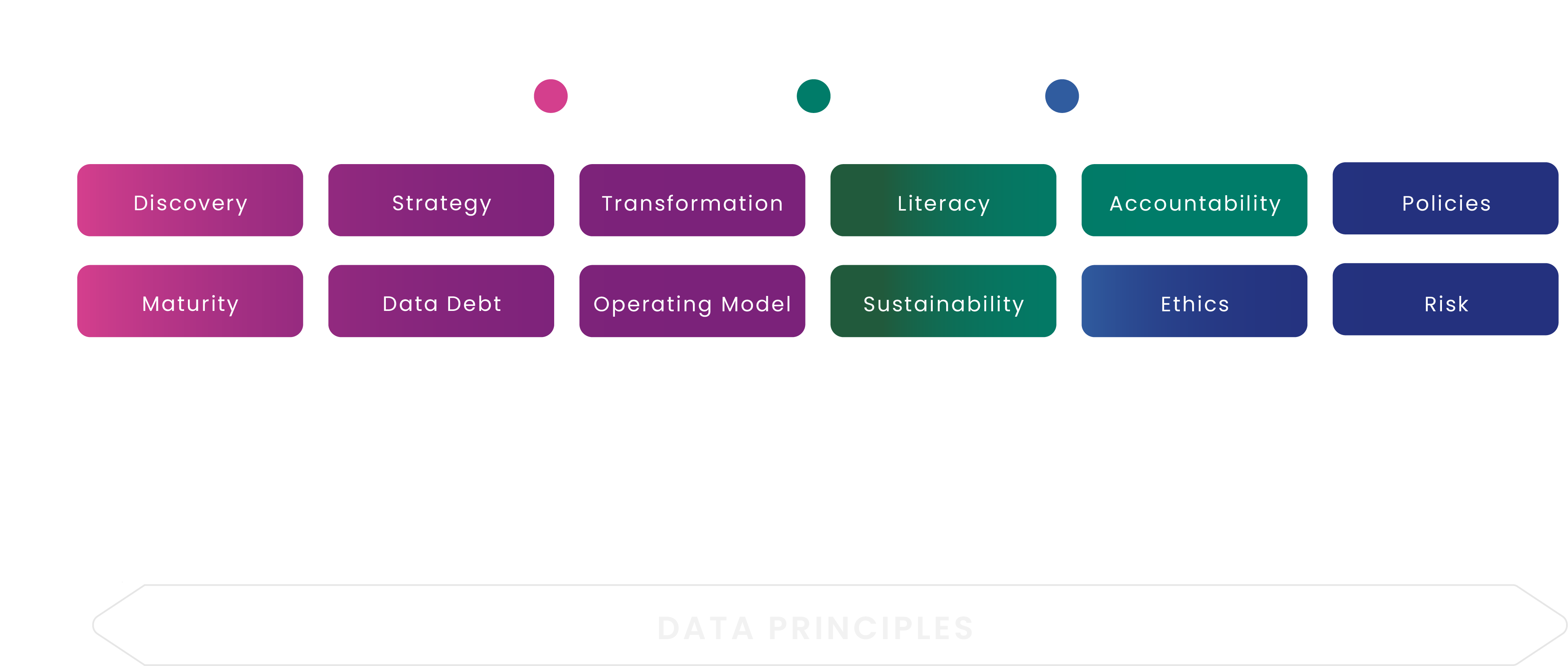 Discovery

Strategy

Transformation

Literacy

Accountability

Policies

Maturity

Data Debt

Operating Model

Sustainability

Ethics

Risk

DATA PRINCIPLES