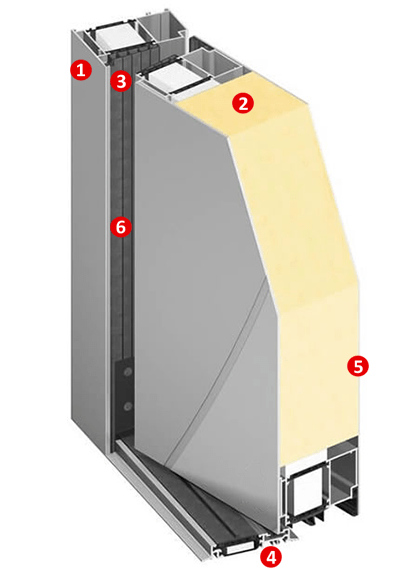 1
3
2
6
5
4