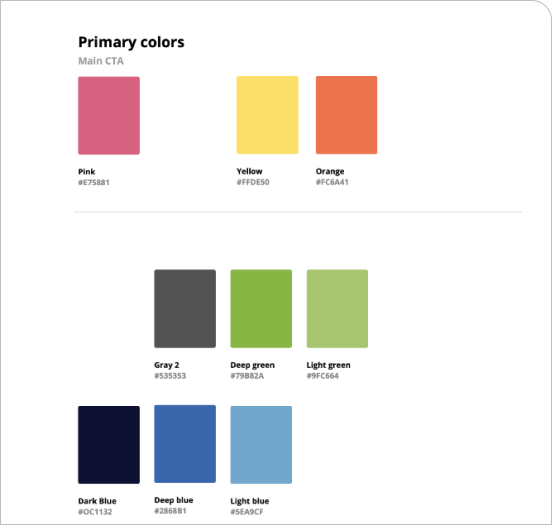 Primary colors
Main CTA

Pink
#E75881

Yellow
#FFDE50

Orange
#FC6A41

Gray 2
#535353

Deep green
#79B82A

Light green
#9FC664

Dark Blue
#OC1132

Deep blue
#2868B1

Light blue
#5EA9CF