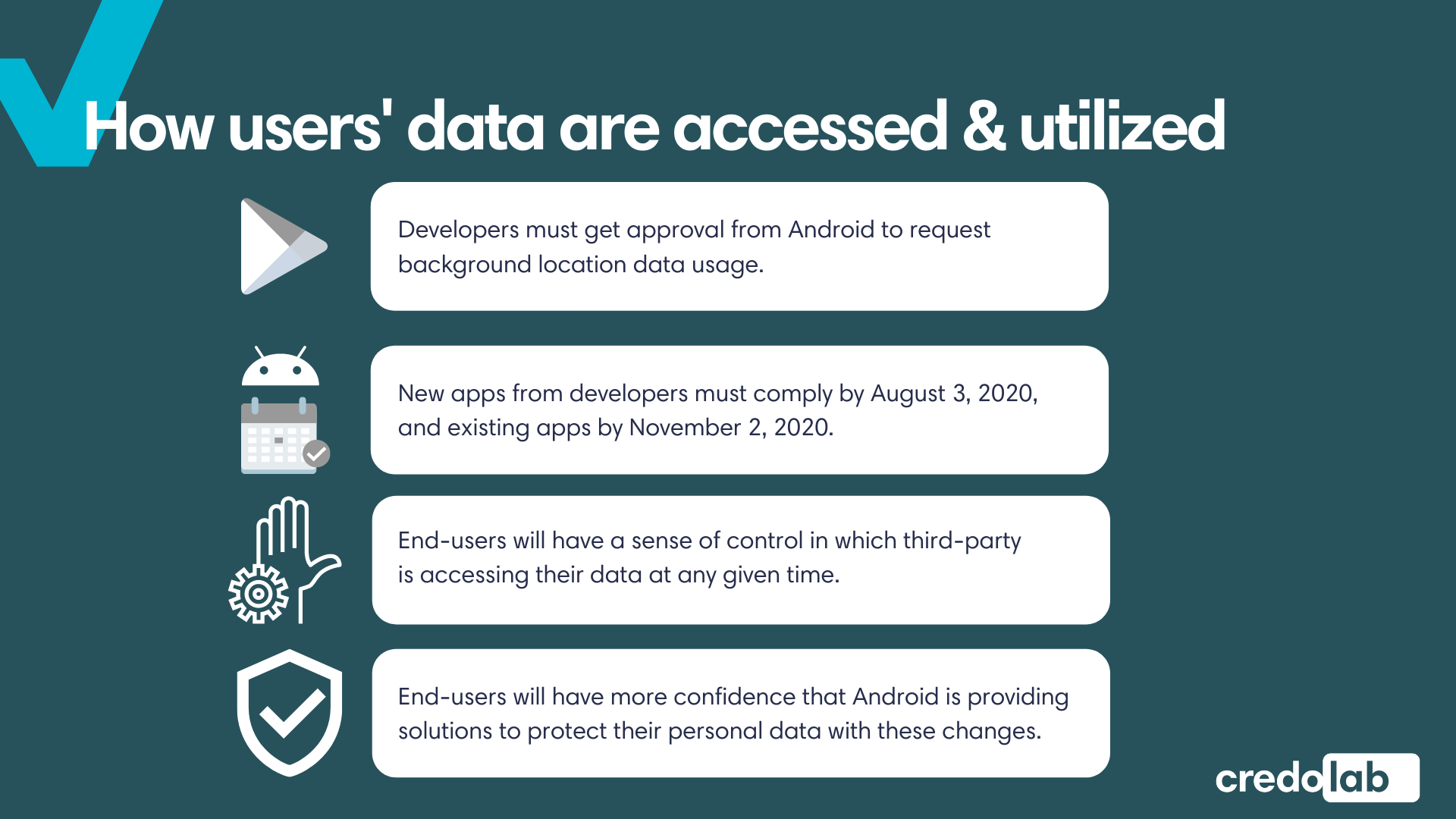 How users' data are accessed & utilized

Developers must get approval from Android to request background location data usage.

New apps from developers must comply by August 3, 2020, and existing apps by November 2, 2020.

End-users will have a sense of control in which third-party is accessing their data at any given time.

End-users will have more confidence that Android is providing solutions to protect their personal data with these changes.

credolab