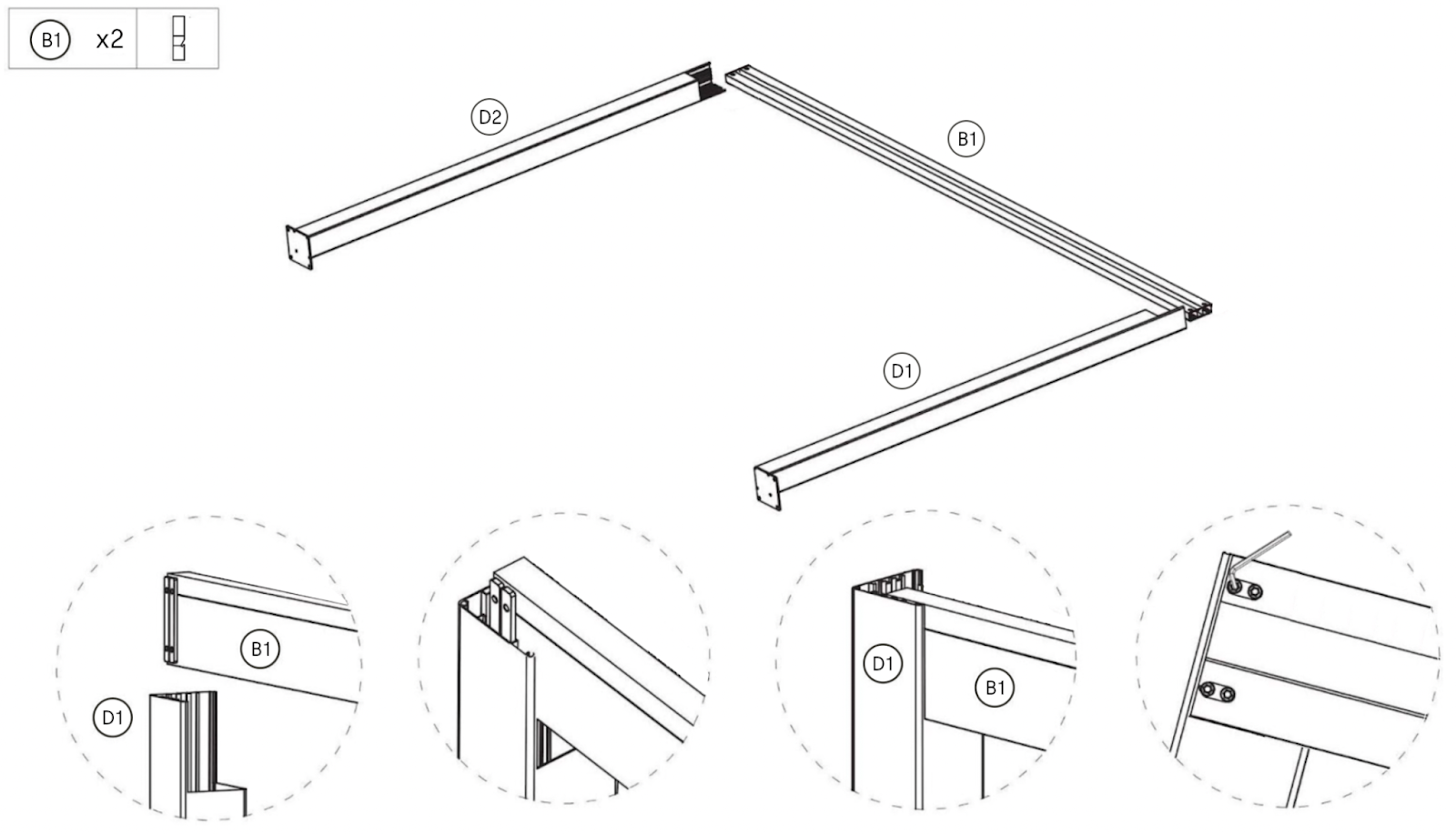 B1 x2

D2

B1

D1

B1

D1

D1

B1