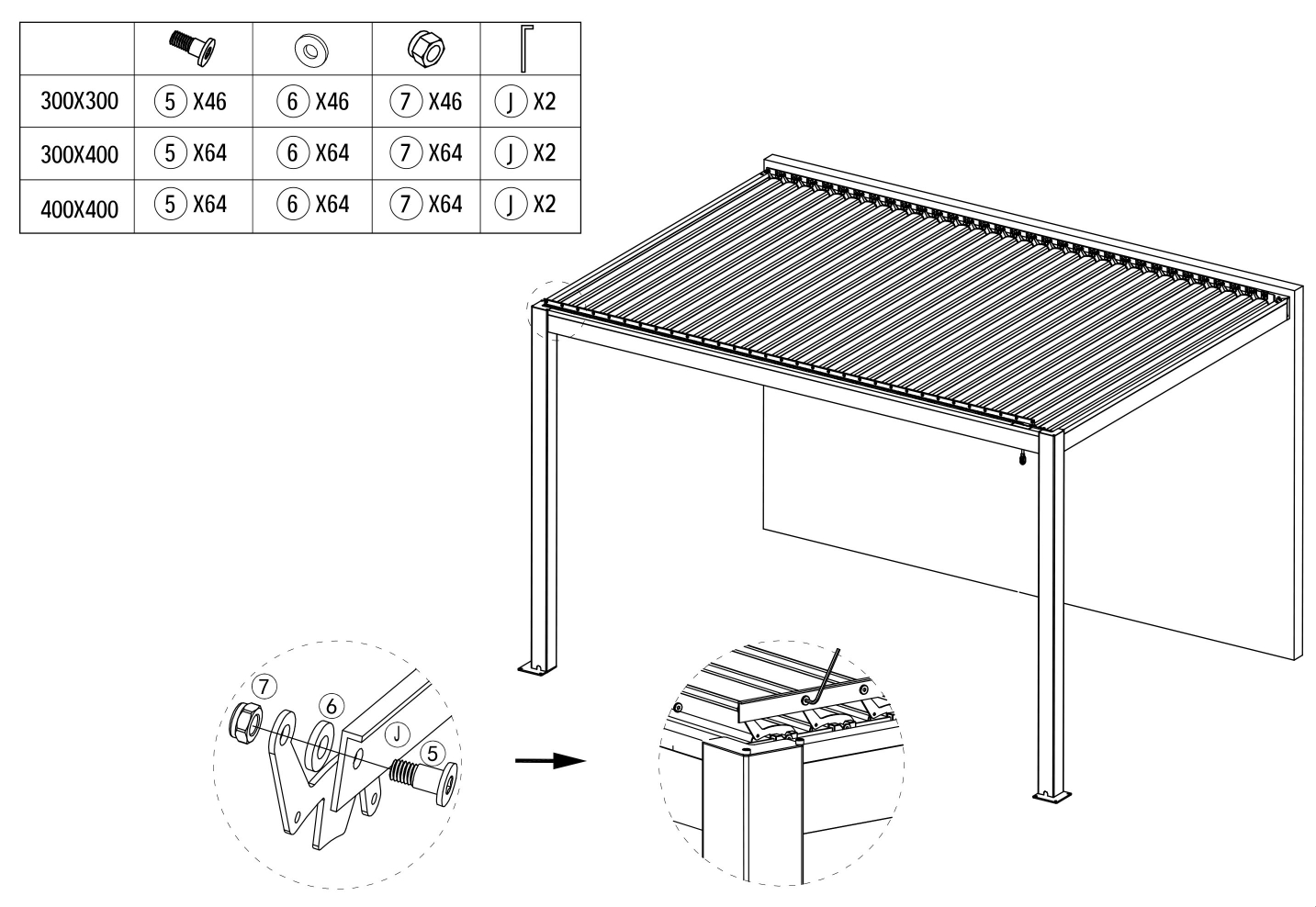 | | | | | |
|---|---|---|---|---|
| 300X300 | 5 X46 | 6 X46 | 7 X46 | J X2 |
| 300X400 | 5 X64 | 6 X64 | 7 X64 | J X2 |
| 400X400 | 5 X64 | 6 X64 | 7 X64 | J X2 |

7
6
J
5