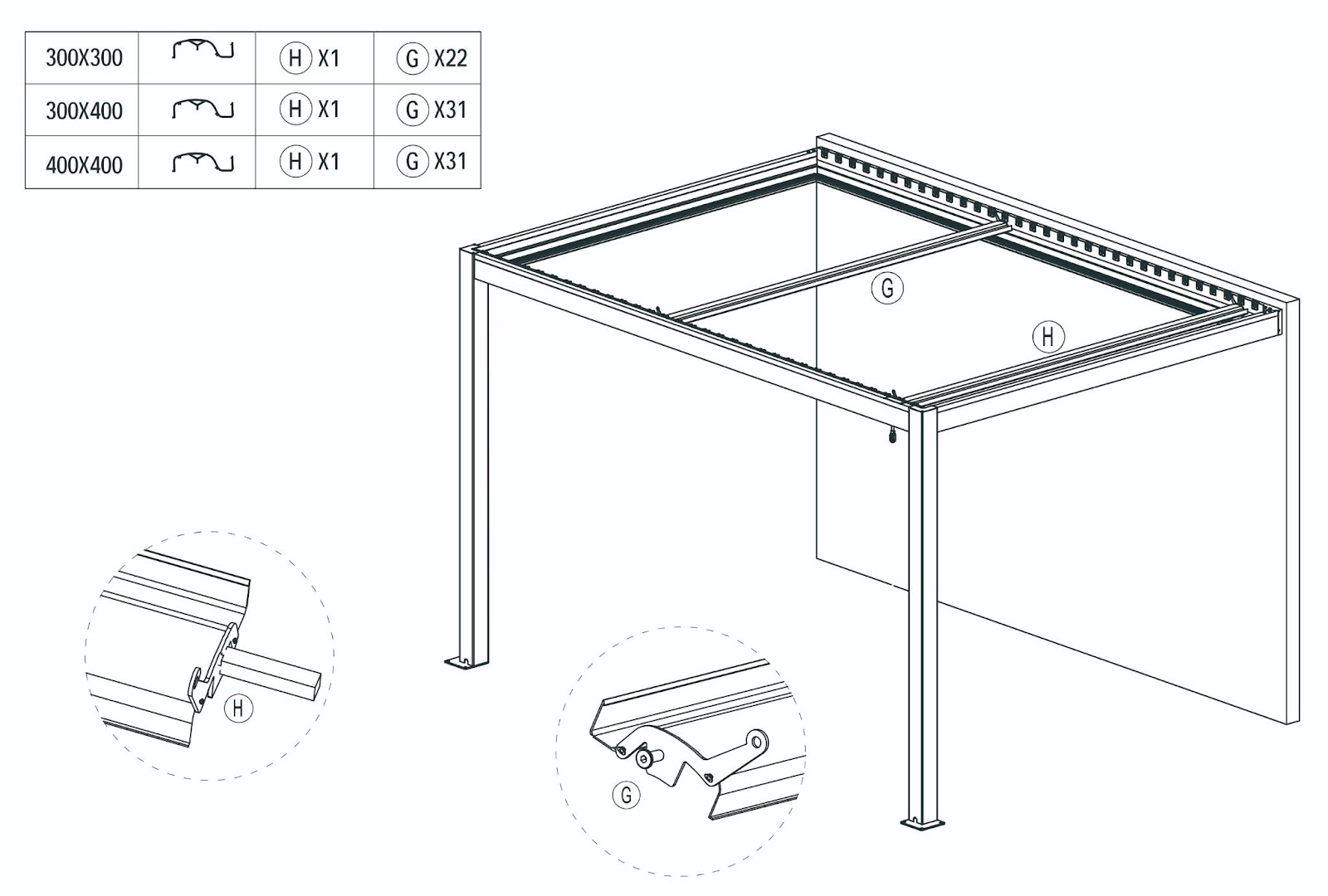 | 300X300 | | H X1 | G X22 |
|---|---|---|---|
| 300X400 | | H X1 | G X31 |
| 400X400 | | H X1 | G X31 |

G

H

H

G