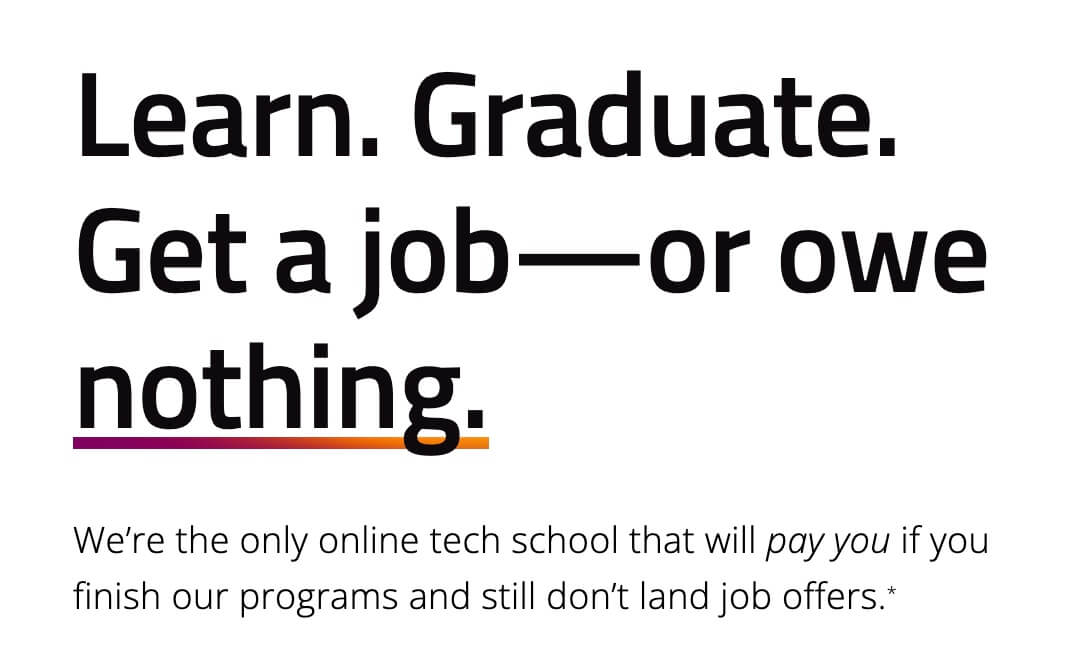 Learn. Graduate. Get a job—or owe nothing.

We're the only online tech school that will pay you if you finish our programs and still don't land job offers.*