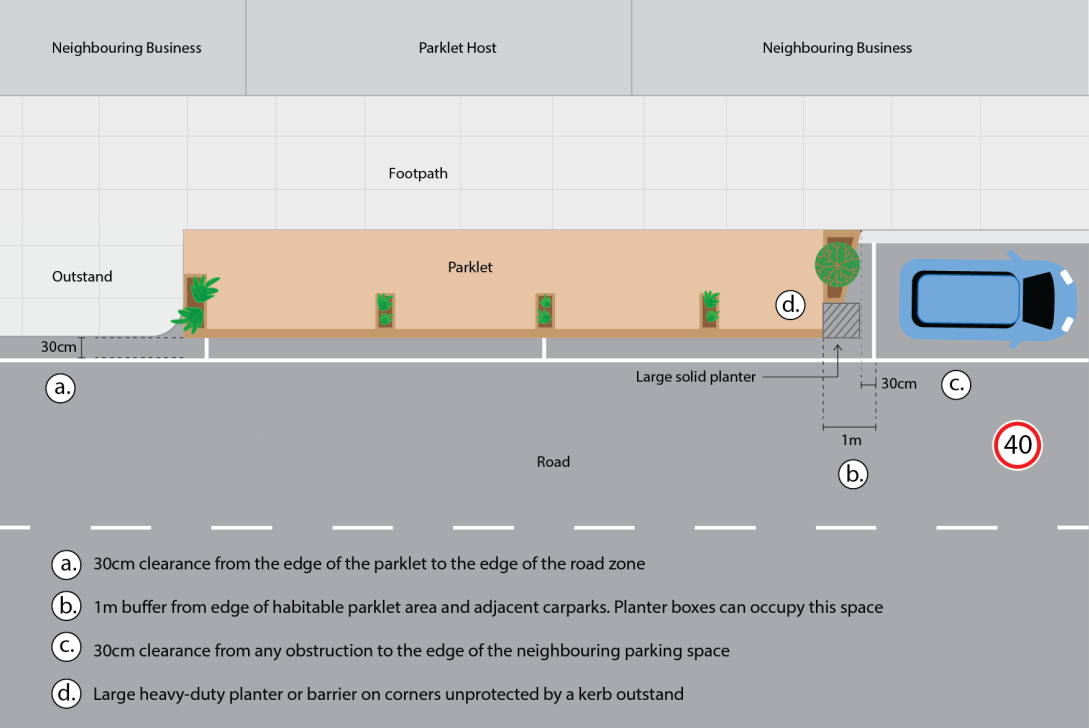 Neighbouring Business

Parklet Host

Neighbouring Business

Footpath

Outstand

Parklet

d.

30cm

a.

Large solid planter

30cm

c.

1m

b.

Road

40

a. 30cm clearance from the edge of the parklet to the edge of the road zone

b. 1m buffer from edge of habitable parklet area and adjacent carparks. Planter boxes can occupy this space

c. 30cm clearance from any obstruction to the edge of the neighbouring parking space

d. Large heavy-duty planter or barrier on corners unprotected by a kerb outstand