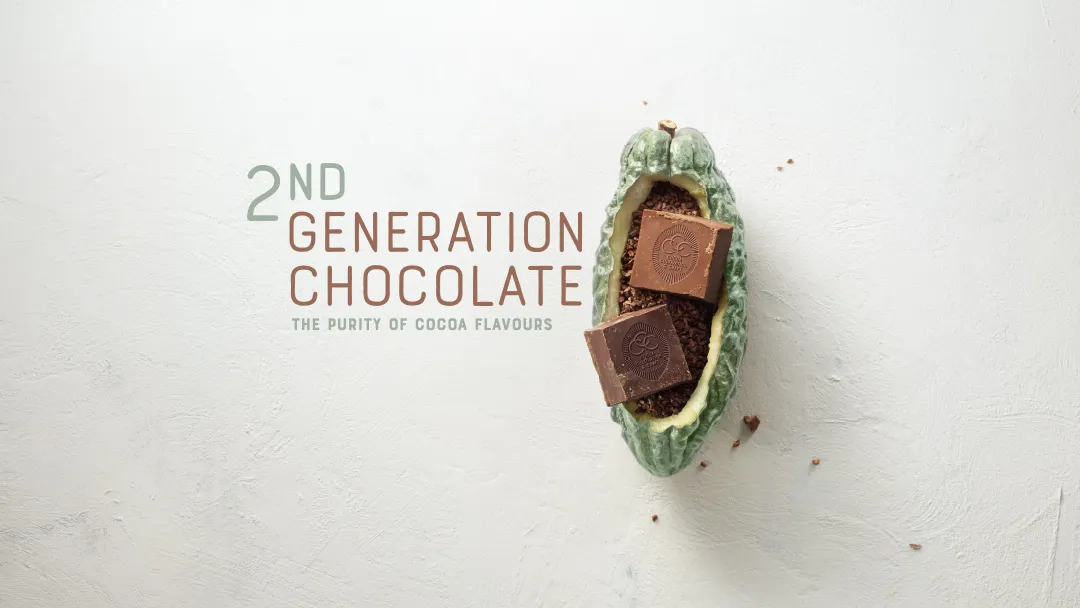 2ND GENERATION CHOCOLATE
THE PURITY OF COCOA FLAVOURS