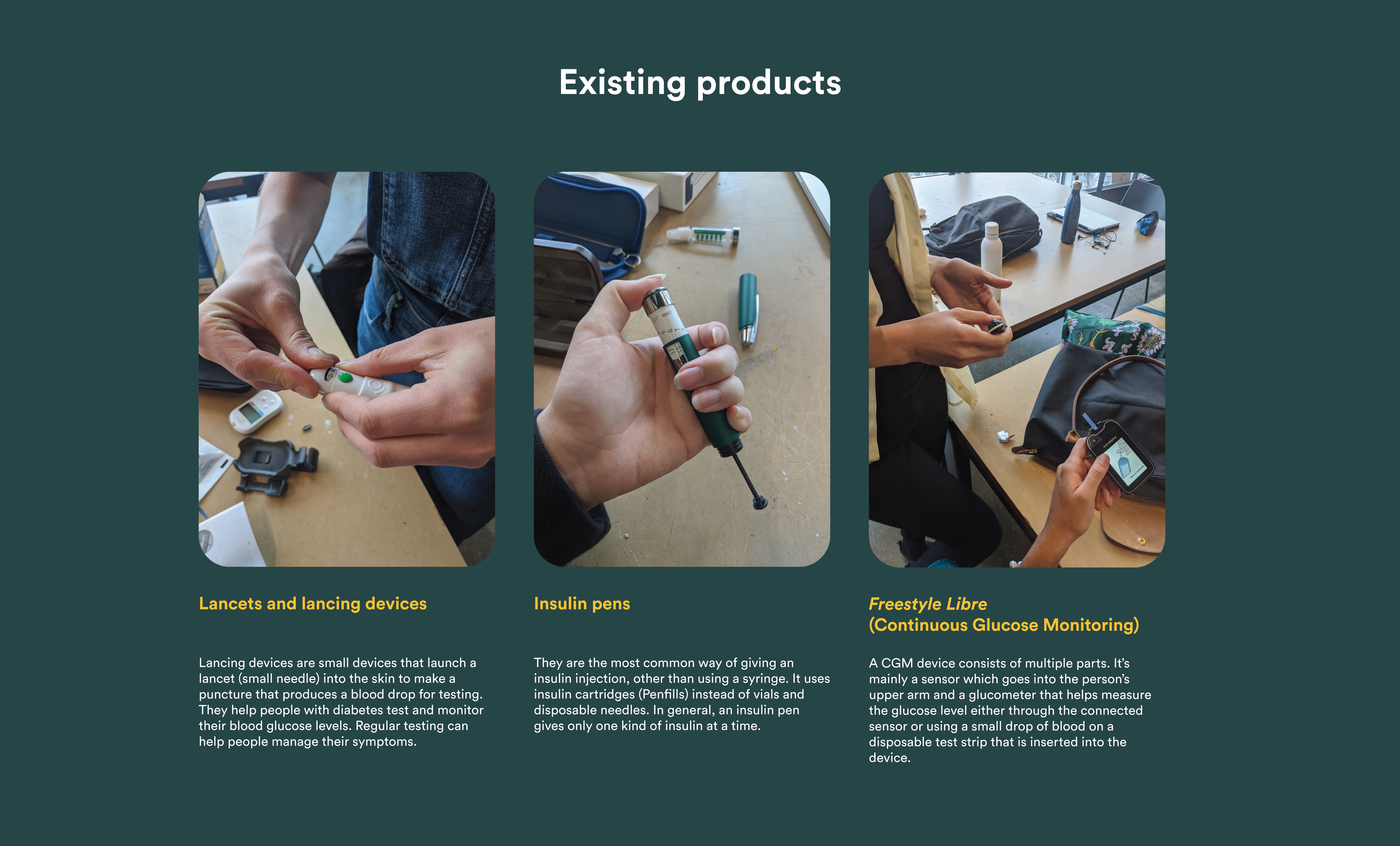 Existing products

Lancets and lancing devices

Lancing devices are small devices that launch a lancet (small needle) into the skin to make a puncture that produces a blood drop for testing. They help people with diabetes test and monitor their blood glucose levels. Regular testing can help people manage their symptoms.

Insulin pens

They are the most common way of giving an insulin injection, other than using a syringe. It uses insulin cartridges (Penfills) instead of vials and disposable needles. In general, an insulin pen gives only one kind of insulin at a time.

Freestyle Libre
(Continuous Glucose Monitoring)

A CGM device consists of multiple parts. It's mainly a sensor which goes into the person's upper arm and a glucometer that helps measure the glucose level either through the connected sensor or using a small drop of blood on a disposable test strip that is inserted into the device.