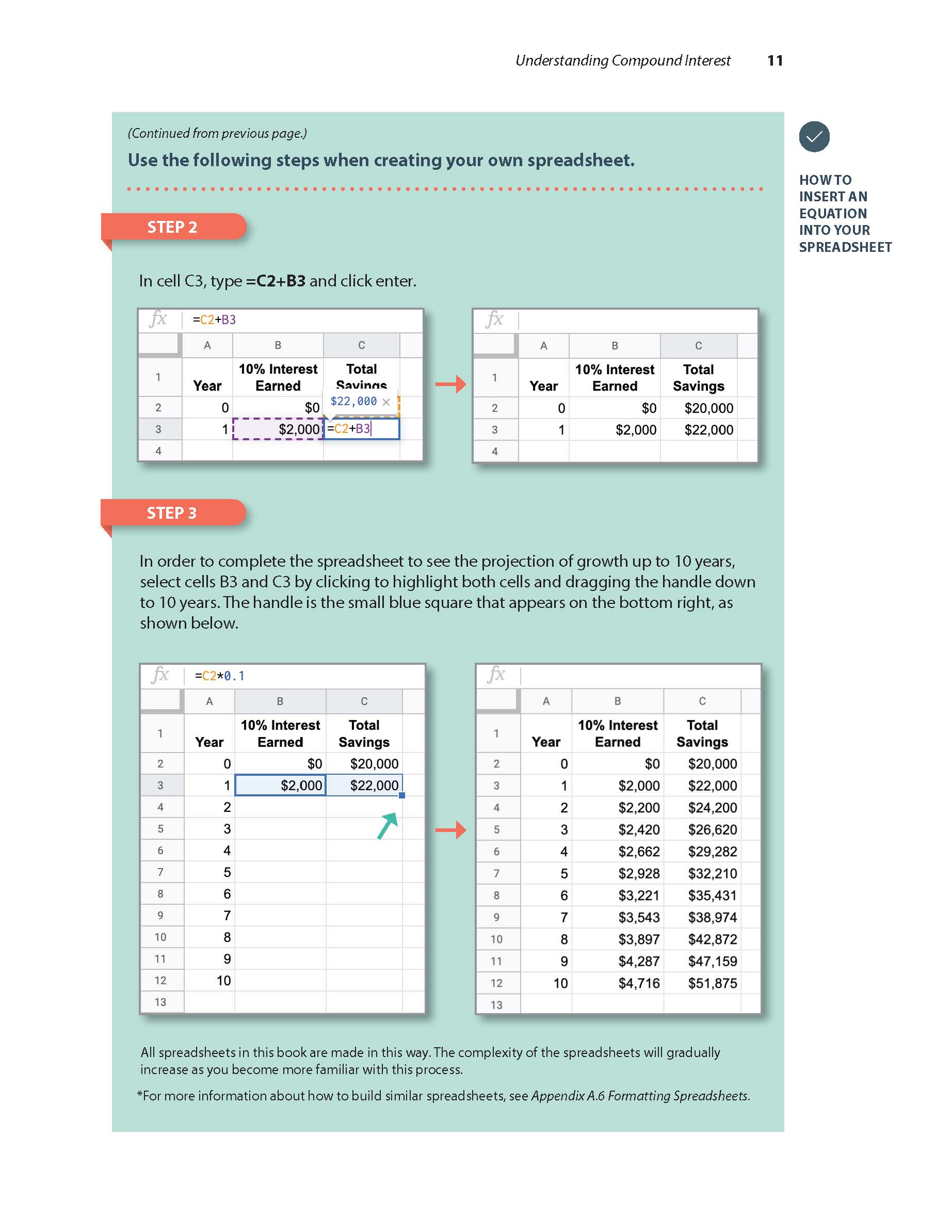 Understanding Compound Interest 11

(Continued from previous page.)

Use the following steps when creating your own spreadsheet.

HOW TO INSERT AN EQUATION INTO YOUR SPREADSHEET

STEP 2

In cell C3, type =C2+B3 and click enter.

fx =C2+B3

| | A | B | C |
|---|---|---|---|
| 1 | Year | 10% Interest Earned | Total Savings |
| 2 | 0 | $0 | $22,000 × |
| 3 | 1 | $2,000 | =C2+B3 |
| 4 | | | |

fx

| | A | B | C |
|---|---|---|---|
| 1 | Year | 10% Interest Earned | Total Savings |
| 2 | 0 | $0 | $20,000 |
| 3 | 1 | $2,000 | $22,000 |
| 4 | | | |

STEP 3

In order to complete the spreadsheet to see the projection of growth up to 10 years, select cells B3 and C3 by clicking to highlight both cells and dragging the handle down to 10 years. The handle is the small blue square that appears on the bottom right, as shown below.

fx =C2*0.1

| | A | B | C |
|---|---|---|---|
| 1 | Year | 10% Interest Earned | Total Savings |
| 2 | 0 | $0 | $20,000 |
| 3 | 1 | $2,000 | $22,000 |
| 4 | 2 | | |
| 5 | 3 | | |
| 6 | 4 | | |
| 7 | 5 | | |
| 8 | 6 | | |
| 9 | 7 | | |
| 10 | 8 | | |
| 11 | 9 | | |
| 12 | 10 | | |
| 13 | | | |

fx

| | A | B | C |
|---|---|---|---|
| 1 | Year | 10% Interest Earned | Total Savings |
| 2 | 0 | $0 | $20,000 |
| 3 | 1 | $2,000 | $22,000 |
| 4 | 2 | $2,200 | $24,200 |
| 5 | 3 | $2,420 | $26,620 |
| 6 | 4 | $2,662 | $29,282 |
| 7 | 5 | $2,928 | $32,210 |
| 8 | 6 | $3,221 | $35,431 |
| 9 | 7 | $3,543 | $38,974 |
| 10 | 8 | $3,897 | $42,872 |
| 11 | 9 | $4,287 | $47,159 |
| 12 | 10 | $4,716 | $51,875 |
| 13 | | | |

All spreadsheets in this book are made in this way. The complexity of the spreadsheets will gradually increase as you become more familiar with this process.

*For more information about how to build similar spreadsheets, see Appendix A.6 Formatting Spreadsheets.