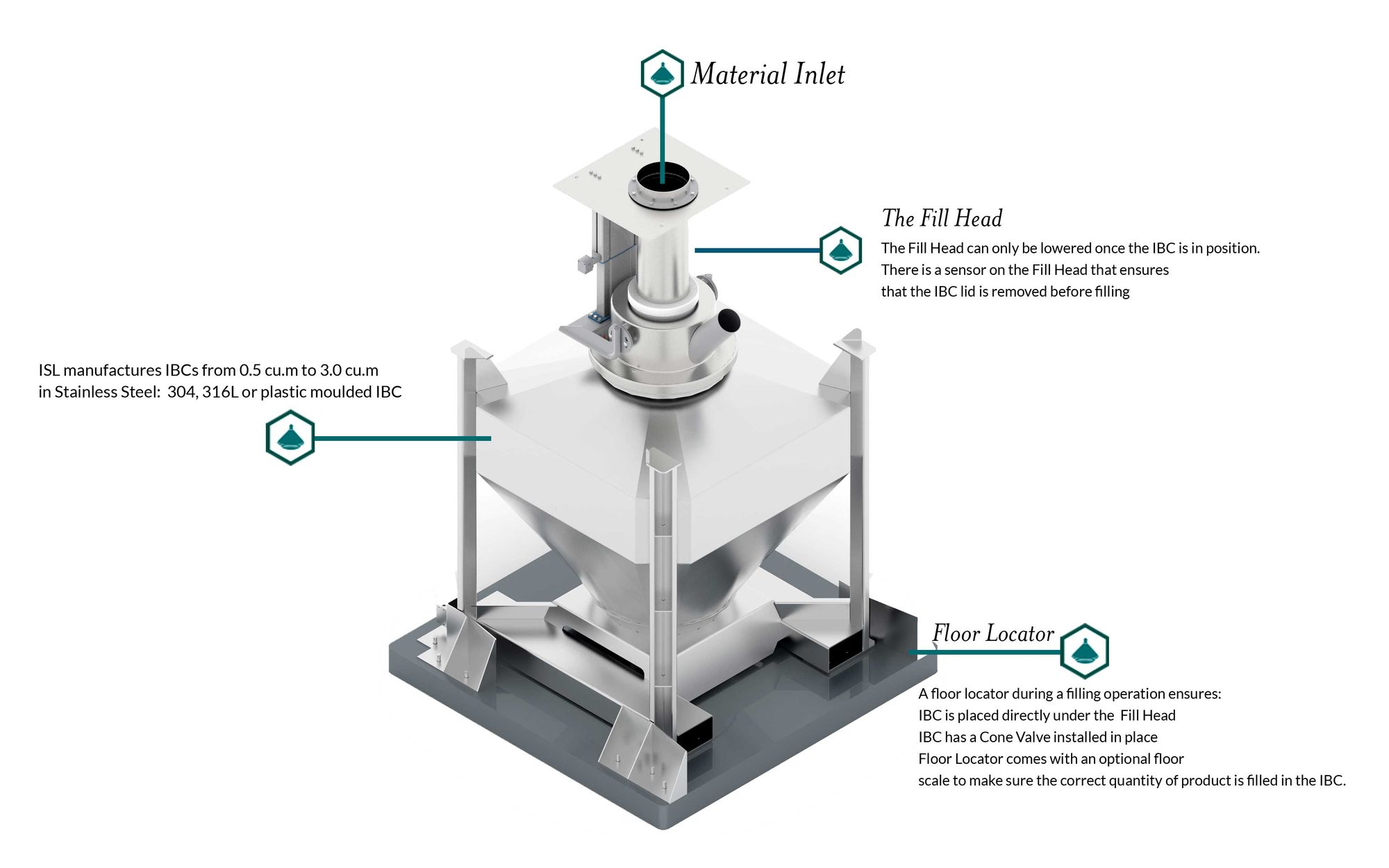 Material Inlet

The Fill Head

The Fill Head can only be lowered once the IBC is in position. There is a sensor on the Fill Head that ensures that the IBC lid is removed before filling

ISL manufactures IBCs from 0.5 cu.m to 3.0 cu.m in Stainless Steel: 304, 316L or plastic moulded IBC

Floor Locator

A floor locator during a filling operation ensures:
IBC is placed directly under the Fill Head
IBC has a Cone Valve installed in place
Floor Locator comes with an optional floor scale to make sure the correct quantity of product is filled in the IBC.