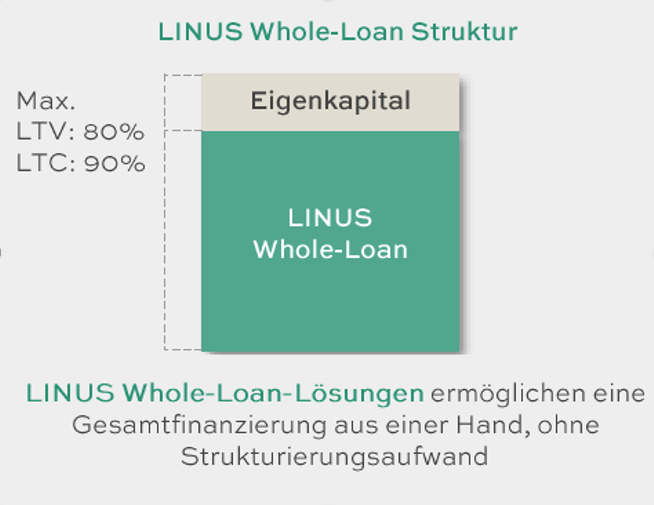 LINUS Whole-Loan Struktur

Max.
LTV: 80%
LTC: 90%

Eigenkapital

LINUS
Whole-Loan

LINUS Whole-Loan-Lösungen ermöglichen eine Gesamtfinanzierung aus einer Hand, ohne Strukturierungsaufwand