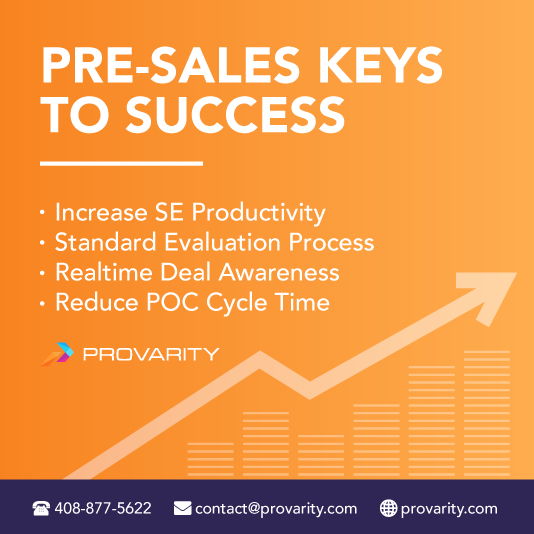 PRE-SALES KEYS TO SUCCESS

• Increase SE Productivity
• Standard Evaluation Process
• Realtime Deal Awareness
• Reduce POC Cycle Time

PROVARITY

408-877-5622 contact@provarity.com provarity.com