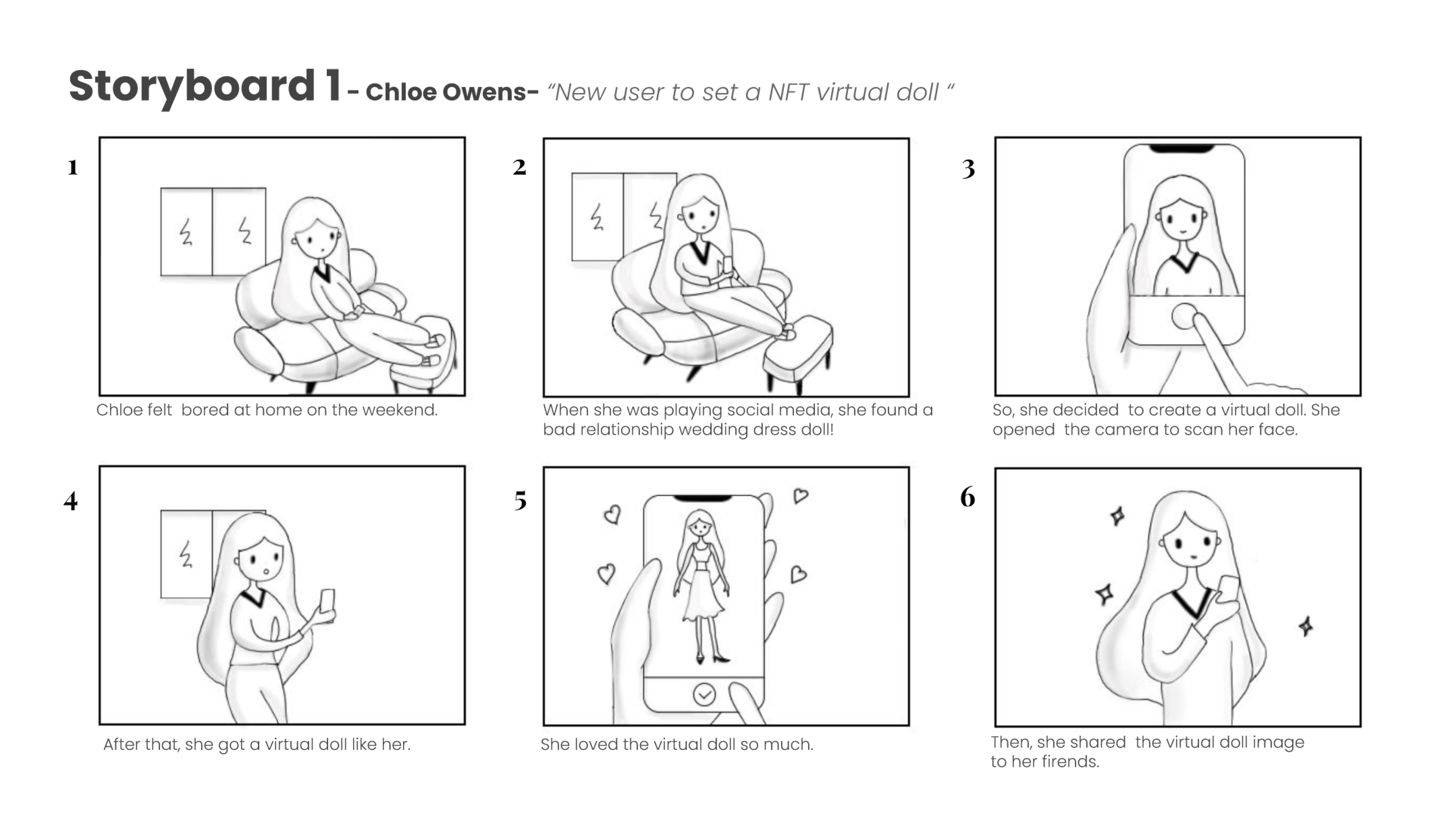 Storyboard 1 - Chloe Owens- "New user to set a NFT virtual doll "

1

Chloe felt bored at home on the weekend.

2

When she was playing social media, she found a bad relationship wedding dress doll!

3

So, she decided to create a virtual doll. She opened the camera to scan her face.

4

After that, she got a virtual doll like her.

5

She loved the virtual doll so much.

6

Then, she shared the virtual doll image to her firends.