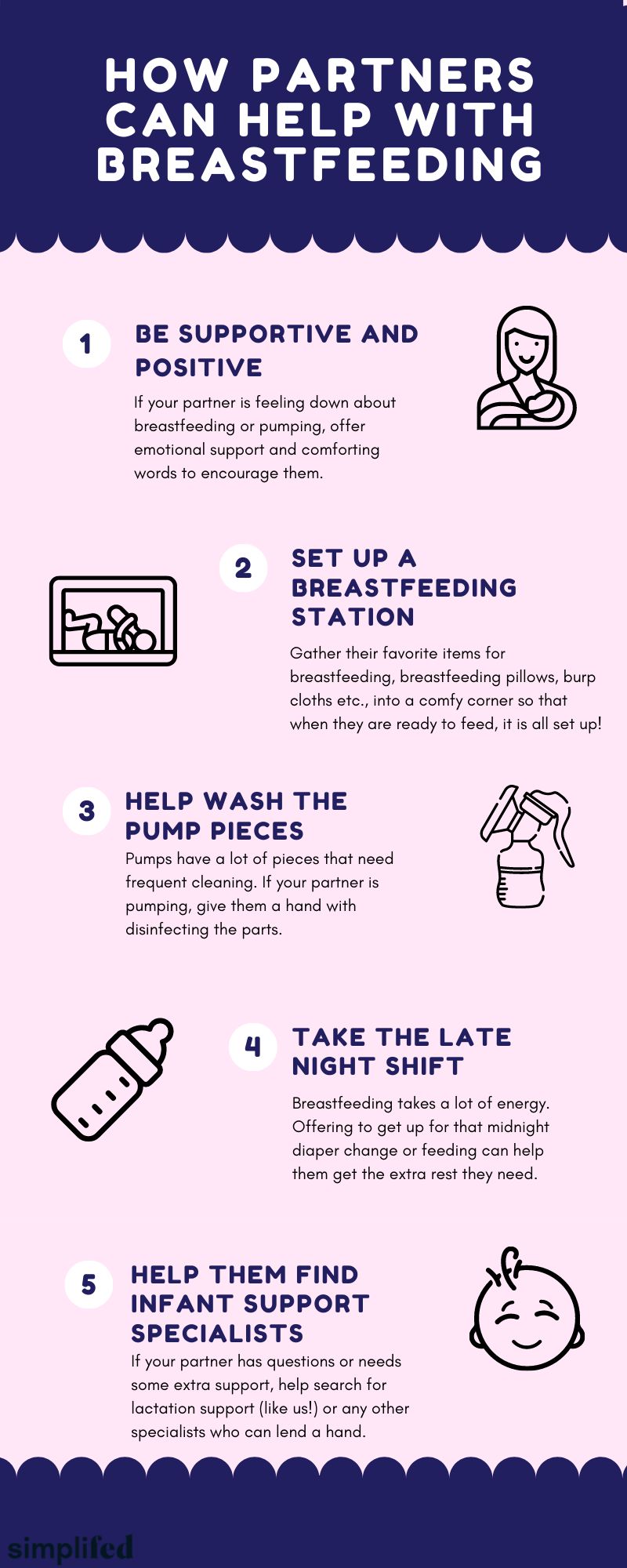 HOW PARTNERS CAN HELP WITH BREASTFEEDING

1

BE SUPPORTIVE AND POSITIVE

If your partner is feeling down about breastfeeding or pumping, offer emotional support and comforting words to encourage them.

2

SET UP A BREASTFEEDING STATION

Gather their favorite items for breastfeeding, breastfeeding pillows, burp cloths etc., into a comfy corner so that when they are ready to feed, it is all set up!

3

HELP WASH THE PUMP PIECES

Pumps have a lot of pieces that need frequent cleaning. If your partner is pumping, give them a hand with disinfecting the parts.

4

TAKE THE LATE NIGHT SHIFT

Breastfeeding takes a lot of energy. Offering to get up for that midnight diaper change or feeding can help them get the extra rest they need.

5

HELP THEM FIND INFANT SUPPORT SPECIALISTS

If your partner has questions or needs some extra support, help search for lactation support (like us!) or any other specialists who can lend a hand.

simplifed