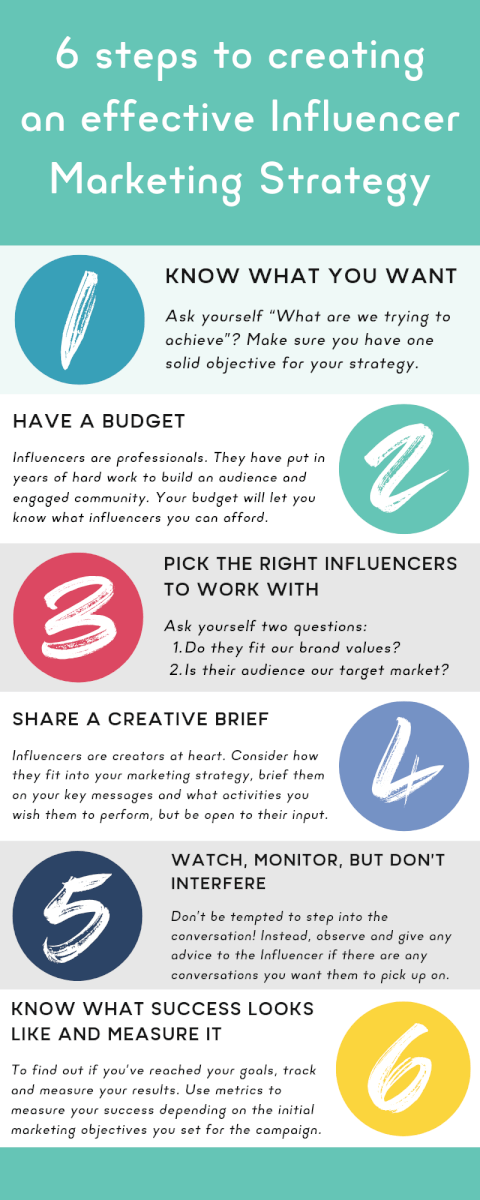 6 steps to creating an effective Influencer Marketing Strategy

1

KNOW WHAT YOU WANT

Ask yourself "What are we trying to achieve"? Make sure you have one solid objective for your strategy.

HAVE A BUDGET

Influencers are professionals. They have put in years of hard work to build an audience and engaged community. Your budget will let you know what influencers you can afford.

2

3

PICK THE RIGHT INFLUENCERS TO WORK WITH

Ask yourself two questions:
1. Do they fit our brand values?
2. Is their audience our target market?

SHARE A CREATIVE BRIEF

Influencers are creators at heart. Consider how they fit into your marketing strategy, brief them on your key messages and what activities you wish them to perform, but be open to their input.

4

5

WATCH, MONITOR, BUT DON'T INTERFERE

Don't be tempted to step into the conversation! Instead, observe and give any advice to the Influencer if there are any conversations you want them to pick up on.

KNOW WHAT SUCCESS LOOKS LIKE AND MEASURE IT

To find out if you've reached your goals, track and measure your results. Use metrics to measure your success depending on the initial marketing objectives you set for the campaign.

6