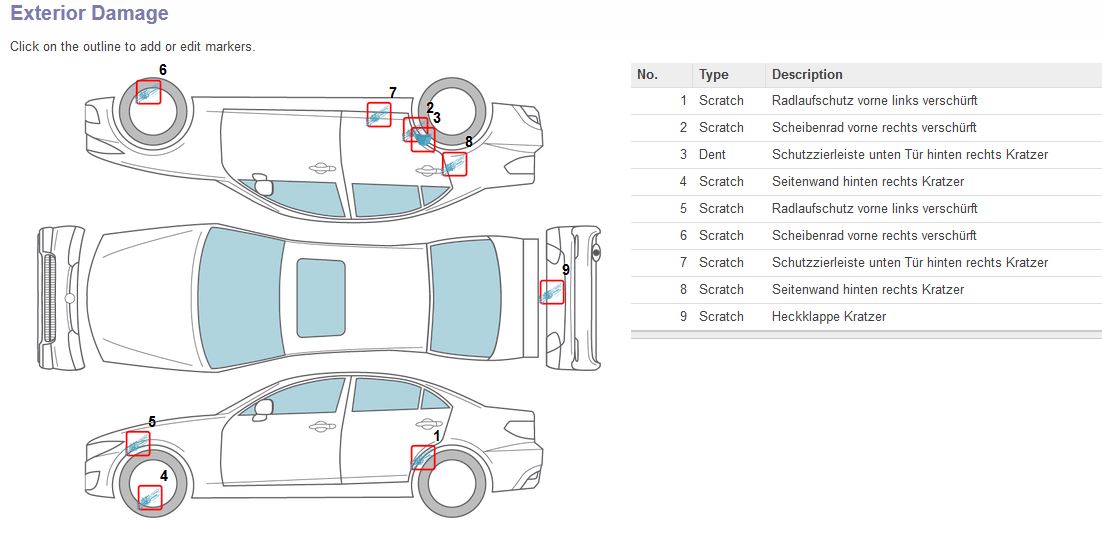 Exterior Damage

Click on the outline to add or edit markers.

6 7 2 3 8 9 5 1 4

| No. | Type | Description |
|---|---|---|
| 1 | Scratch | Radlaufschutz vorne links verschürft |
| 2 | Scratch | Scheibenrad vorne rechts verschürft |
| 3 | Dent | Schutzzierleiste unten Tür hinten rechts Kratzer |
| 4 | Scratch | Seitenwand hinten rechts Kratzer |
| 5 | Scratch | Radlaufschutz vorne links verschürft |
| 6 | Scratch | Scheibenrad vorne rechts verschürft |
| 7 | Scratch | Schutzzierleiste unten Tür hinten rechts Kratzer |
| 8 | Scratch | Seitenwand hinten rechts Kratzer |
| 9 | Scratch | Heckklappe Kratzer |