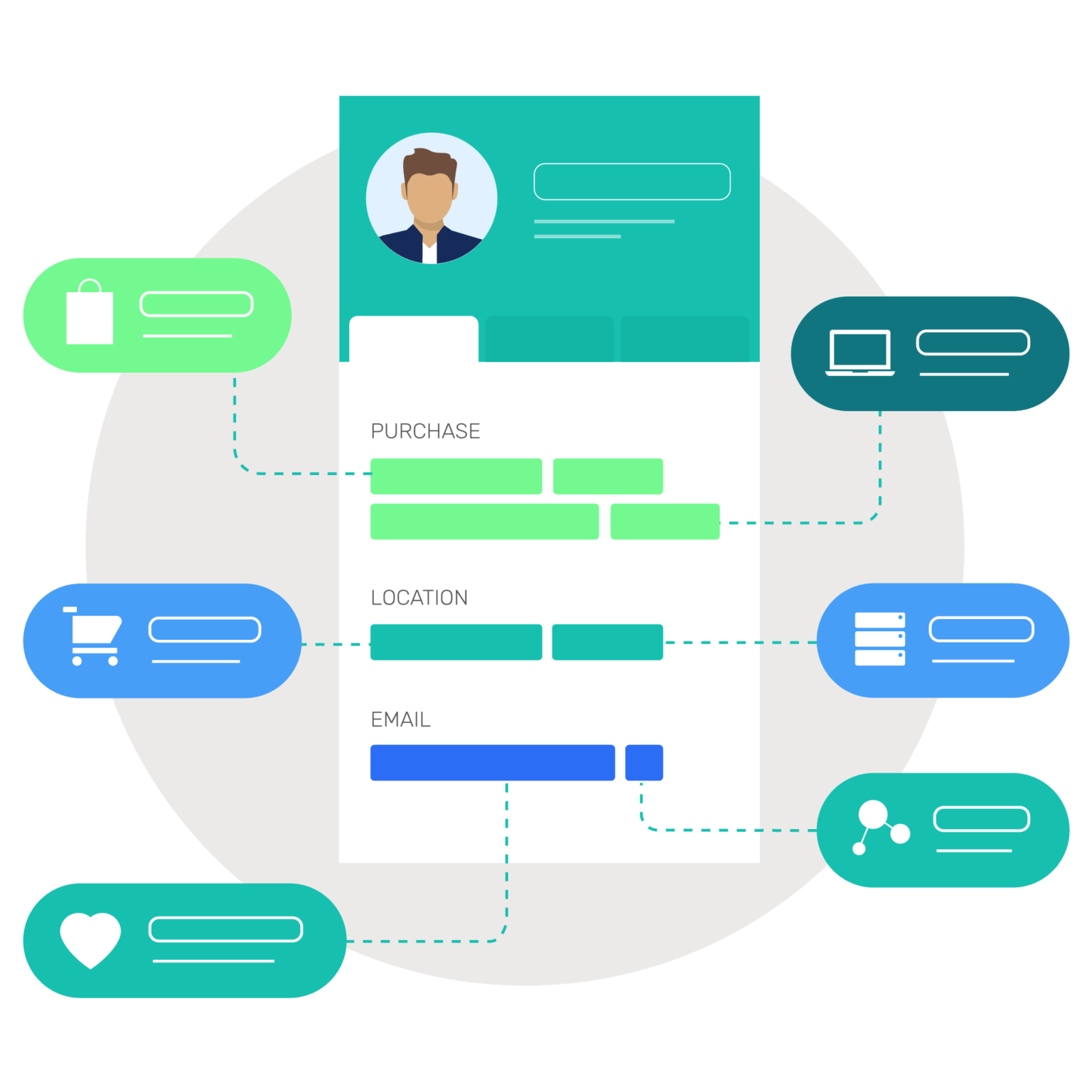 PURCHASE

LOCATION

EMAIL