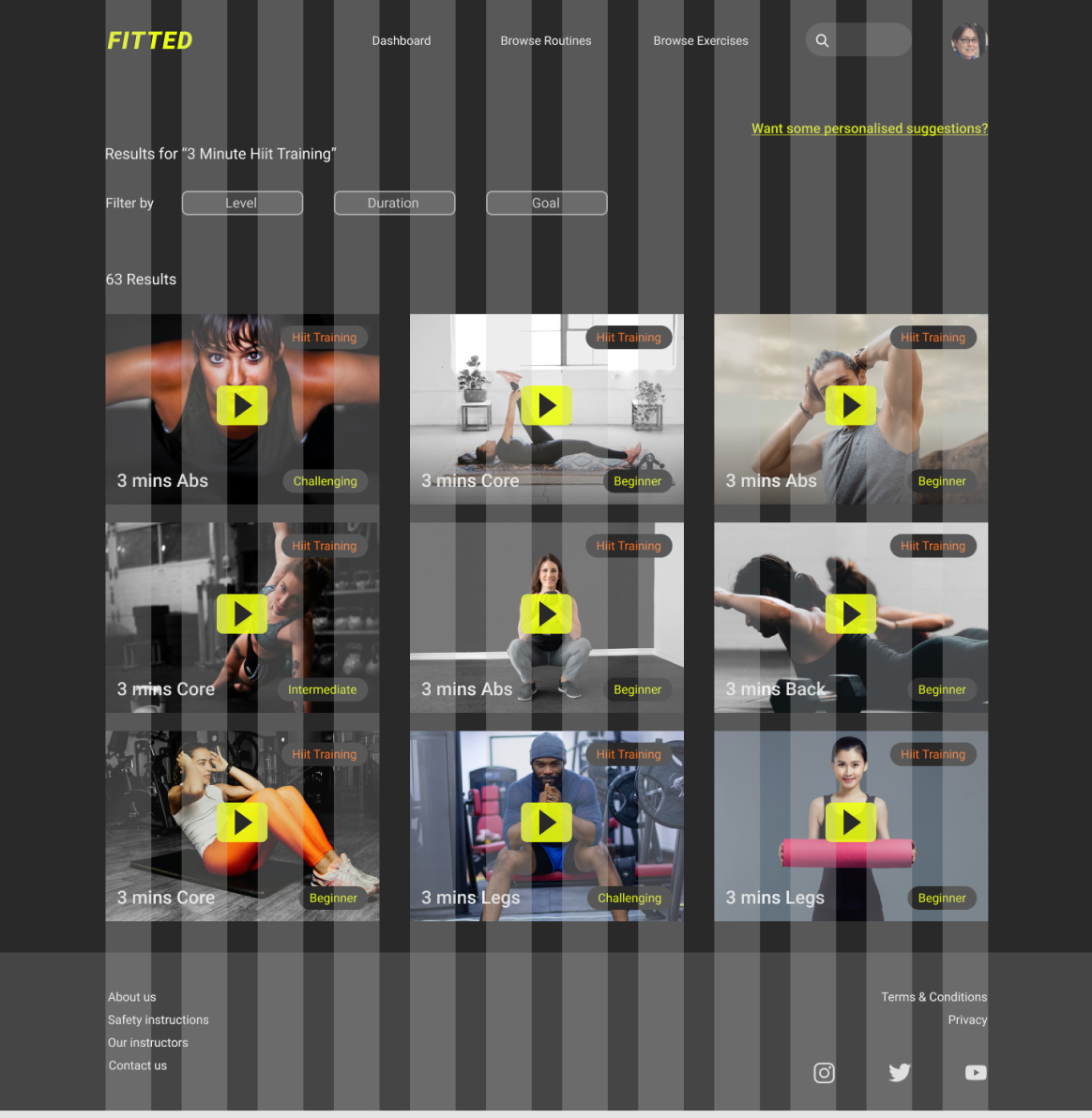 FITTED

Dashboard Browse Routines Browse Exercises

Want some personalised suggestions?

Results for "3 Minute Hiit Training"

Filter by Level Duration Goal

63 Results

Hiit Training
3 mins Abs
Challenging

Hiit Training
3 mins Core
Beginner

Hiit Training
3 mins Abs
Beginner

Hiit Training
3 mins Core
Intermediate

Hiit Training
3 mins Abs
Beginner

Hiit Training
3 mins Back
Beginner

Hiit Training
3 mins Core
Beginner

Hiit Training
3 mins Legs
Challenging

Hiit Training
3 mins Legs
Beginner

About us
Safety instructions
Our instructors
Contact us

Terms & Conditions
Privacy