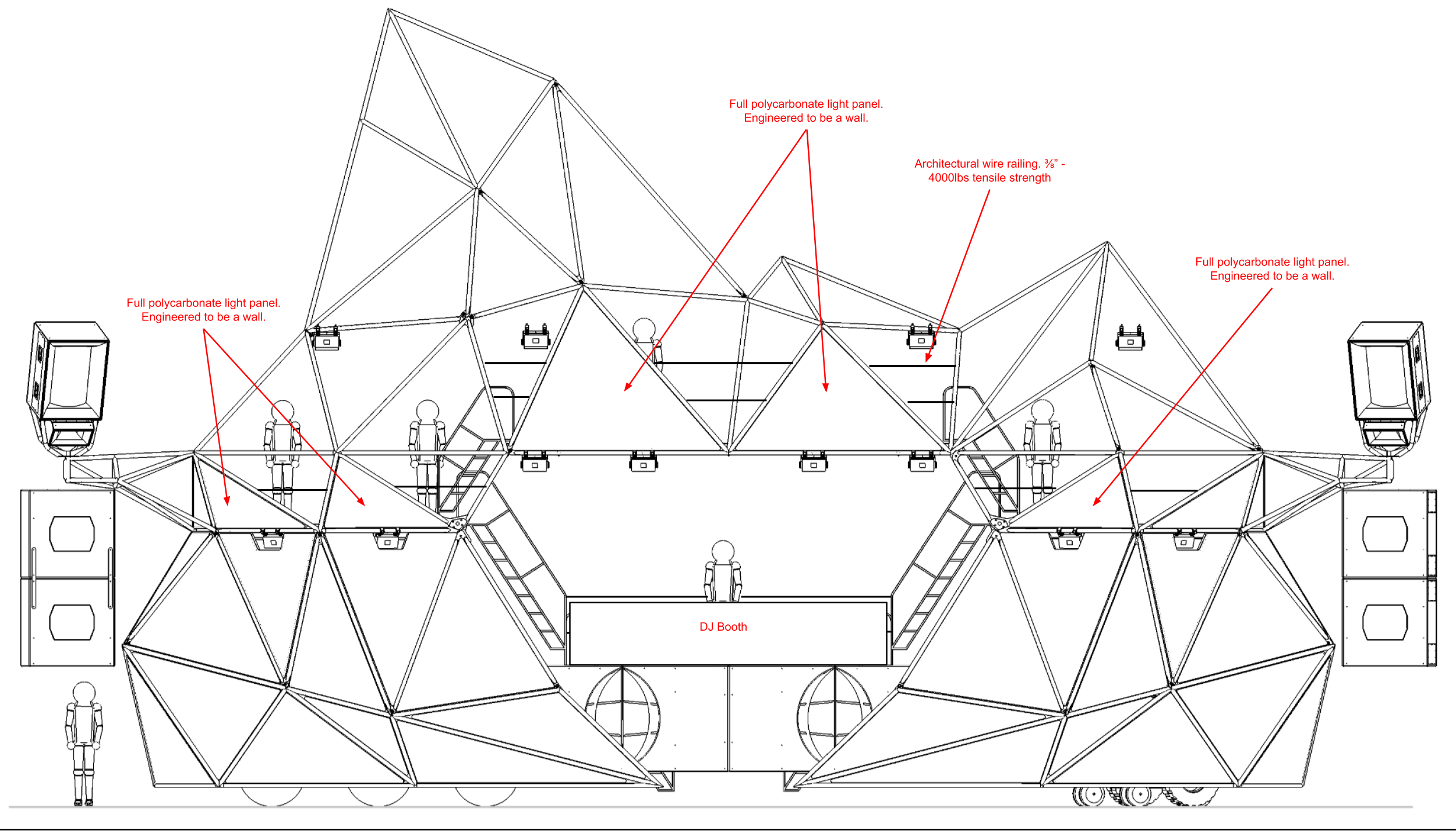 Full polycarbonate light panel.
Engineered to be a wall.

Architectural wire railing. ⅜" - 4000lbs tensile strength

Full polycarbonate light panel.
Engineered to be a wall.

Full polycarbonate light panel.
Engineered to be a wall.

DJ Booth