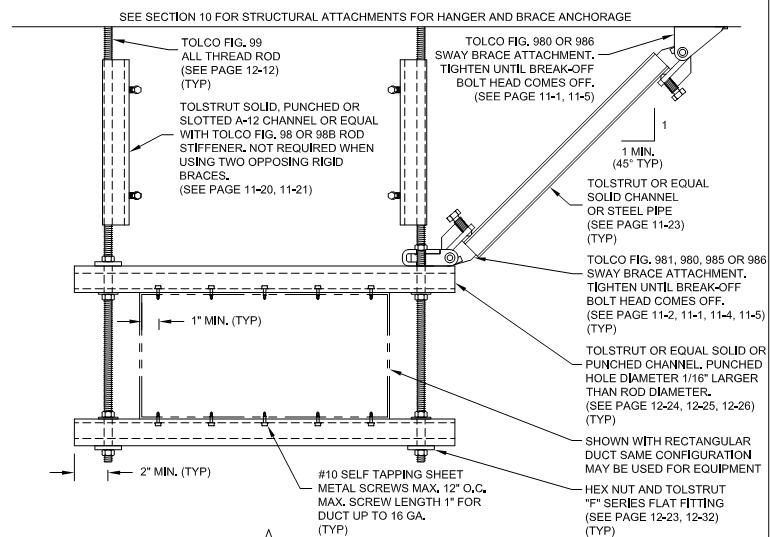 SEE SECTION 10 FOR STRUCTURAL ATTACHMENTS FOR HANGER AND BRACE ANCHORAGE

TOLCO FIG. 99
ALL THREAD ROD
(SEE PAGE 12-12)
(TYP)

TOLSTRUT SOLID, PUNCHED OR SLOTTED A-12 CHANNEL OR EQUAL WITH TOLCO FIG. 98 OR 98B ROD STIFFENER. NOT REQUIRED WHEN USING TWO OPPOSING RIGID BRACES.
(SEE PAGE 11-20, 11-21)

TOLCO FIG. 980 OR 986
SWAY BRACE ATTACHMENT.
TIGHTEN UNTIL BREAK-OFF
BOLT HEAD COMES OFF.
(SEE PAGE 11-1, 11-5)

1

1 MIN.
(45° TYP)

TOLSTRUT OR EQUAL
SOLID CHANNEL
OR STEEL PIPE
(SEE PAGE 11-23)
(TYP)

TOLCO FIG. 981, 980, 985 OR 986
SWAY BRACE ATTACHMENT.
TIGHTEN UNTIL BREAK-OFF
BOLT HEAD COMES OFF.
(SEE PAGE 11-2, 11-1, 11-4, 11-5)
(TYP)

1" MIN. (TYP)

TOLSTRUT OR EQUAL SOLID OR PUNCHED CHANNEL. PUNCHED HOLE DIAMETER 1/16" LARGER THAN ROD DIAMETER.
(SEE PAGE 12-24, 12-25, 12-26)
(TYP)

SHOWN WITH RECTANGULAR DUCT SAME CONFIGURATION MAY BE USED FOR EQUIPMENT

2" MIN. (TYP)

#10 SELF TAPPING SHEET METAL SCREWS MAX. 12" O.C. MAX. SCREW LENGTH 1" FOR DUCT UP TO 16 GA.
(TYP)

HEX NUT AND TOLSTRUT "F" SERIES FLAT FITTING
(SEE PAGE 12-23, 12-32)
(TYP)