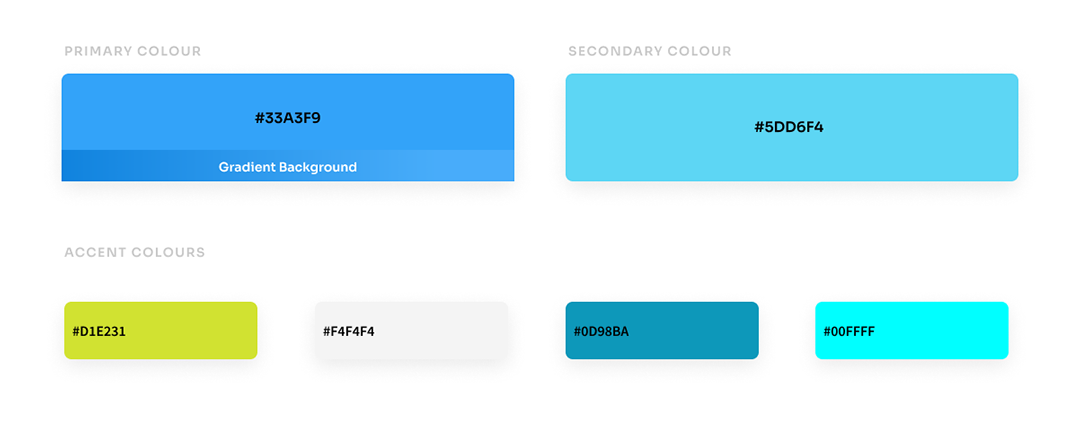 PRIMARY COLOUR

#33A3F9

Gradient Background

SECONDARY COLOUR

#5DD6F4

ACCENT COLOURS

#D1E231

#F4F4F4

#0D98BA

#00FFFF