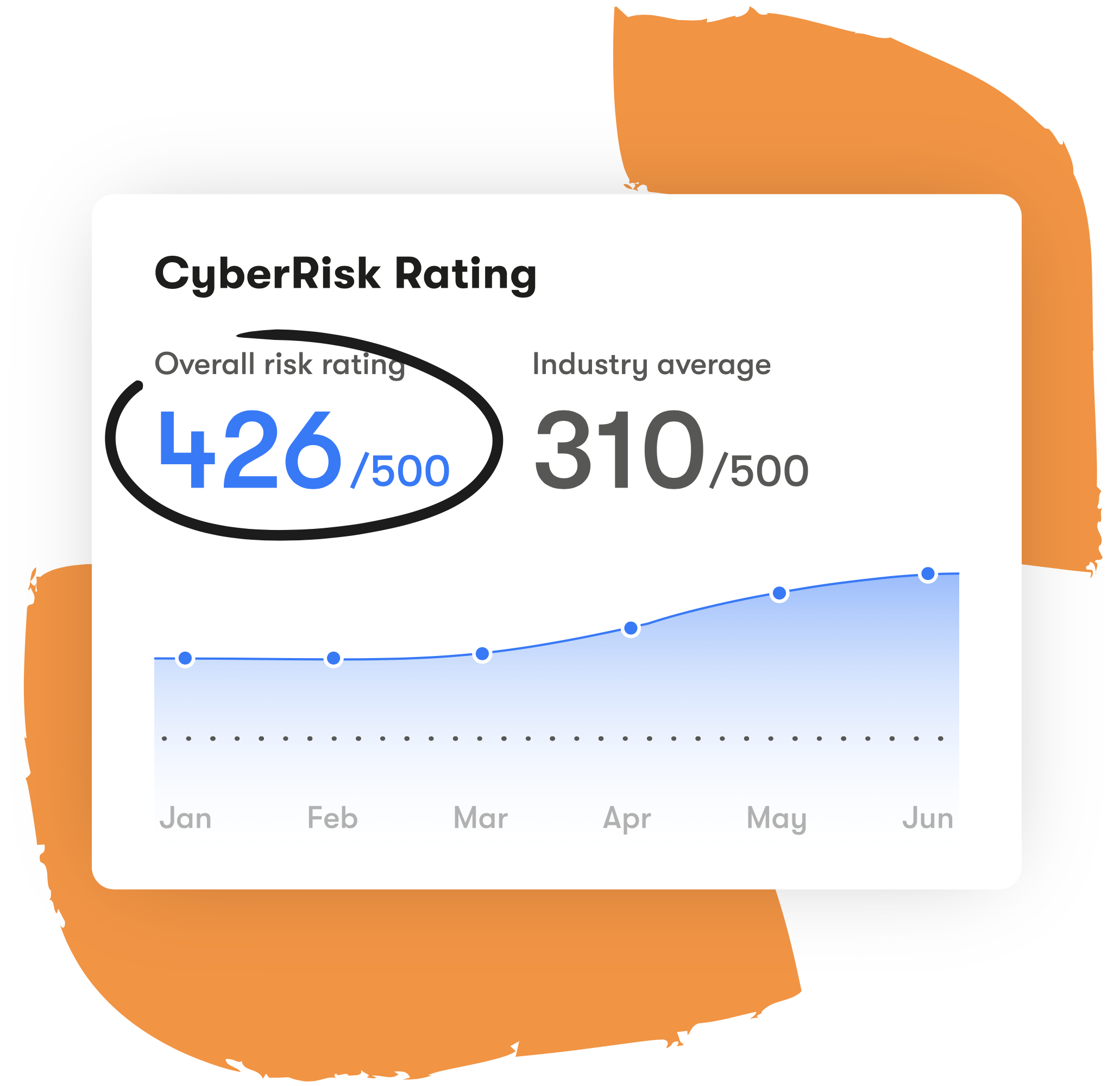 CyberRisk Rating

Overall risk rating
426/500

Industry average
310/500

Jan Feb Mar Apr May Jun